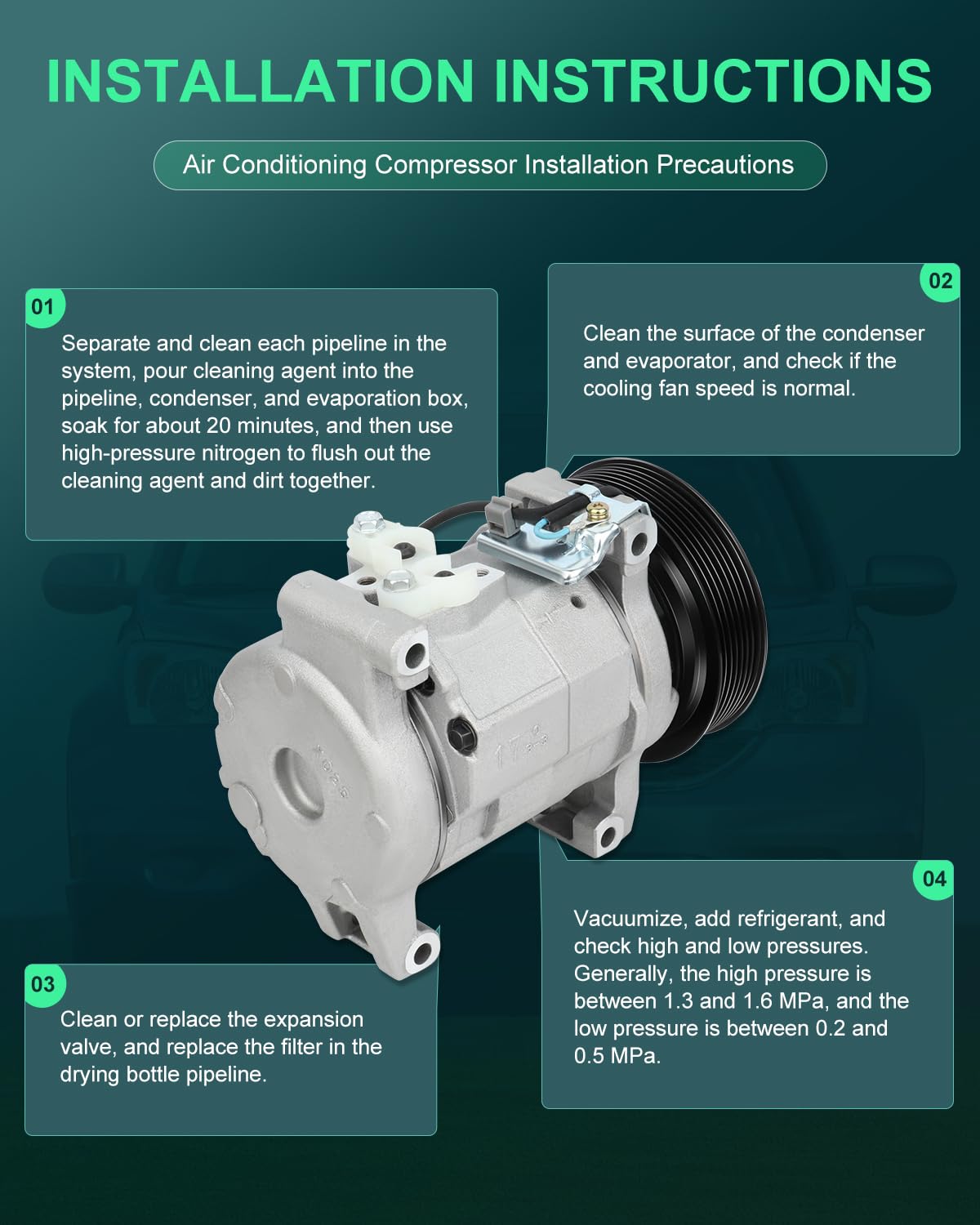 INSTALLATION INSTRUCTIONS

Air Conditioning Compressor Installation Precautions

01

Separate and clean each pipeline in the system, pour cleaning agent into the pipeline, condenser, and evaporation box, soak for about 20 minutes, and then use high-pressure nitrogen to flush out the cleaning agent and dirt together.

02

Clean the surface of the condenser and evaporator, and check if the cooling fan speed is normal.

03

Clean or replace the expansion valve, and replace the filter in the drying bottle pipeline.

04

Vacuumize, add refrigerant, and check high and low pressures. Generally, the high pressure is between 1.3 and 1.6 MPa, and the low pressure is between 0.2 and 0.5 MPa.