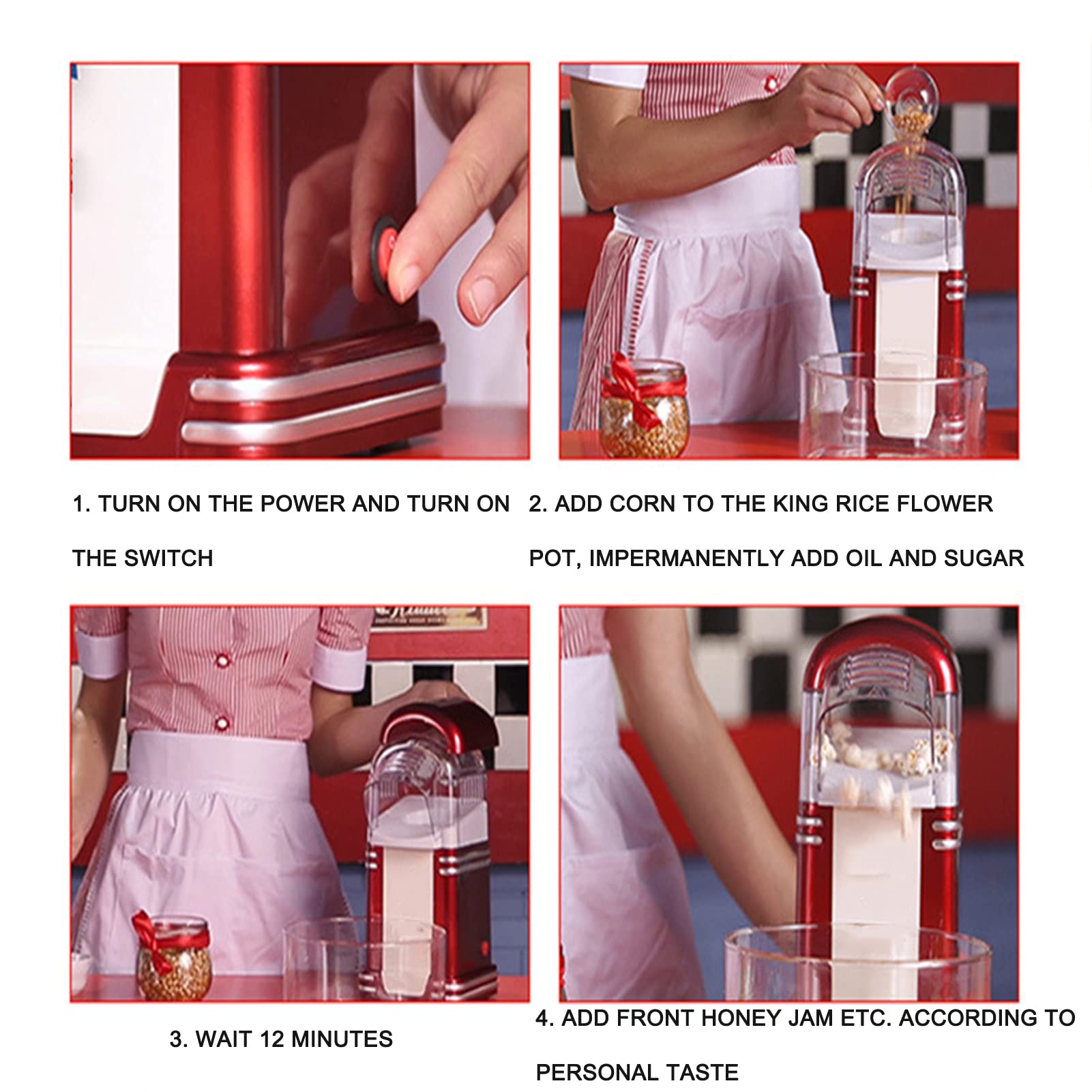 1. TURN ON THE POWER AND TURN ON THE SWITCH

2. ADD CORN TO THE KING RICE FLOWER POT, IMPERMANENTLY ADD OIL AND SUGAR

3. WAIT 12 MINUTES

4. ADD FRONT HONEY JAM ETC. ACCORDING TO PERSONAL TASTE