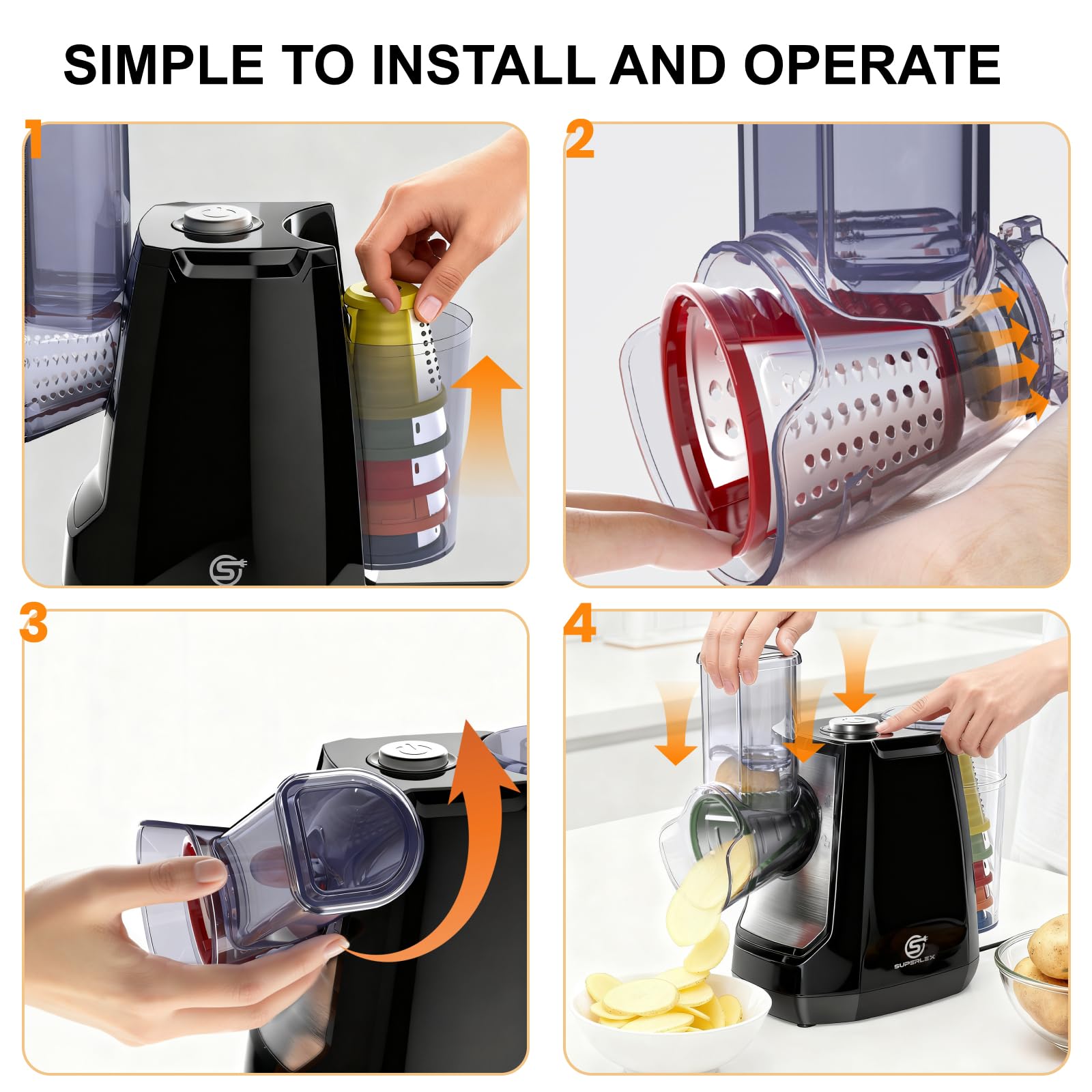 SIMPLE TO INSTALL AND OPERATE

1

2

3

4

SUPERLEX