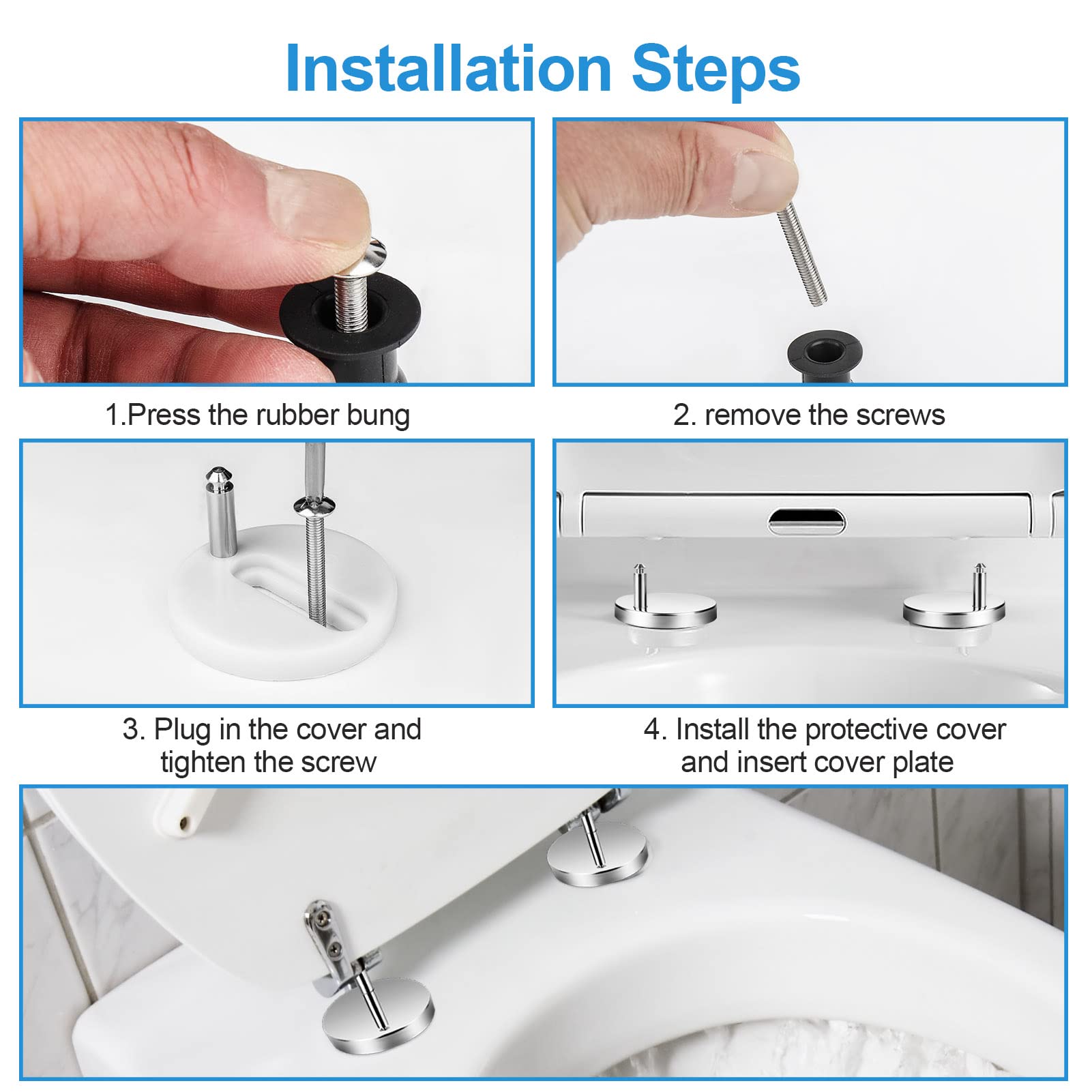 Installation Steps

1.Press the rubber bung

2. remove the screws

3. Plug in the cover and tighten the screw

4. Install the protective cover and insert cover plate