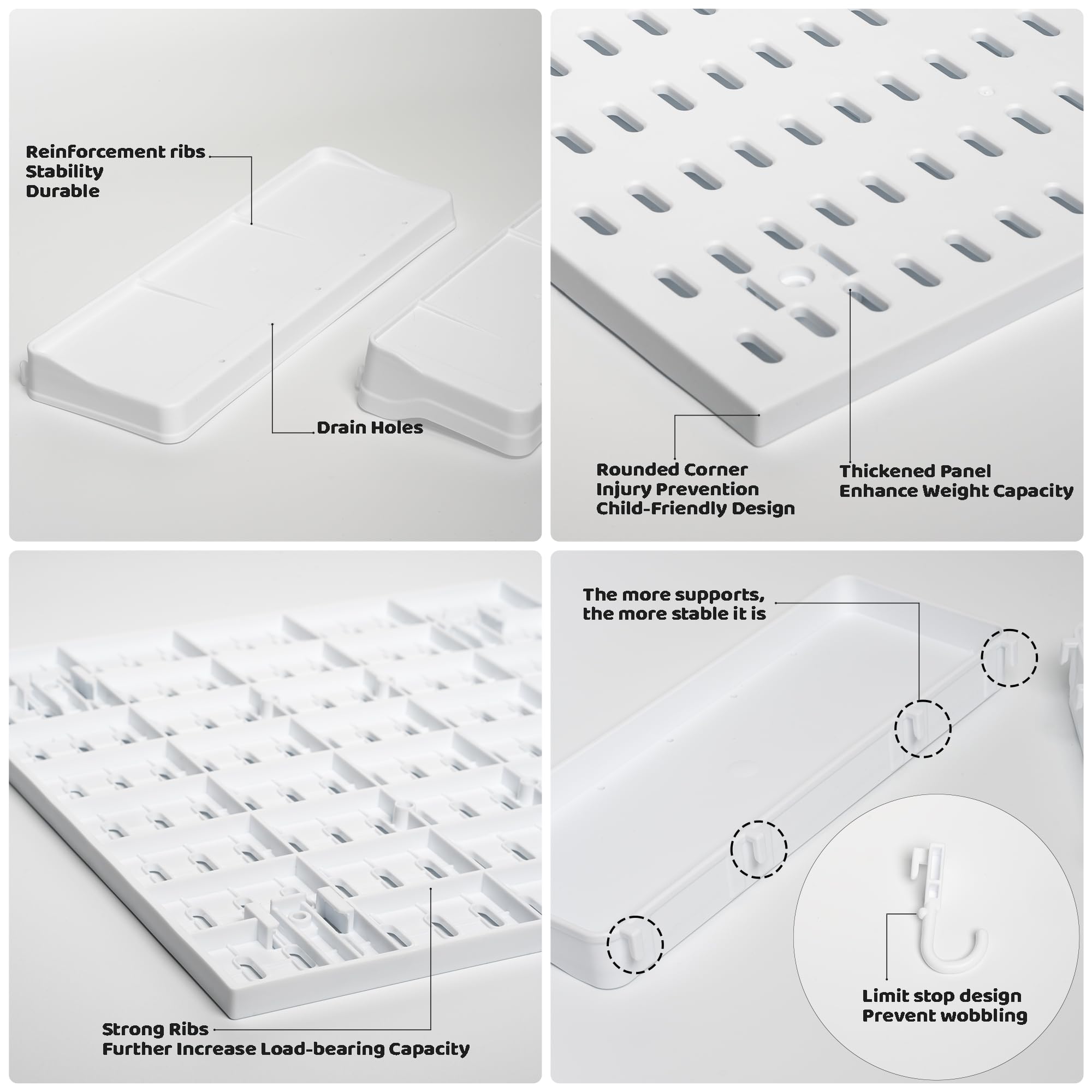 Reinforcement ribs
Stability
Durable

Drain Holes

Rounded Corner
Injury Prevention
Child-Friendly Design

Thickened Panel
Enhance Weight Capacity

Strong Ribs
Further Increase Load-bearing Capacity

The more supports,
the more stable it is

Limit stop design
Prevent wobbling