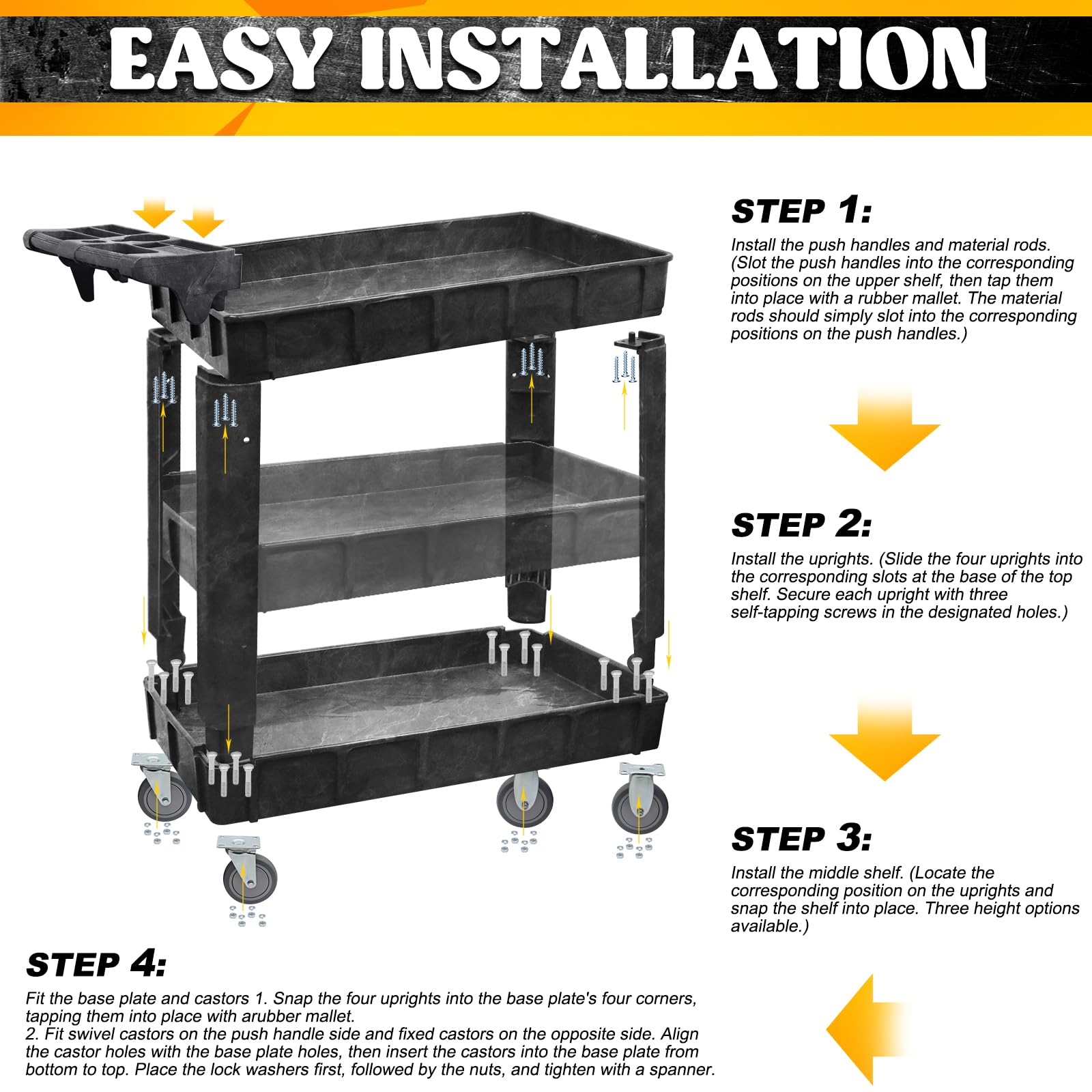 EASY INSTALLATION

STEP 1:

Install the push handles and material rods. (Slot the push handles into the corresponding positions on the upper shelf, then tap them into place with a rubber mallet. The material rods should simply slot into the corresponding positions on the push handles.)

STEP 2:

Install the uprights. (Slide the four uprights into the corresponding slots at the base of the top shelf. Secure each upright with three self-tapping screws in the designated holes.)

STEP 3:

Install the middle shelf. (Locate the corresponding position on the uprights and snap the shelf into place. Three height options available.)

STEP 4:

Fit the base plate and castors 1. Snap the four uprights into the base plate's four corners, tapping them into place with arubber mallet.
2. Fit swivel castors on the push handle side and fixed castors on the opposite side. Align the castor holes with the base plate holes, then insert the castors into the base plate from bottom to top. Place the lock washers first, followed by the nuts, and tighten with a spanner.