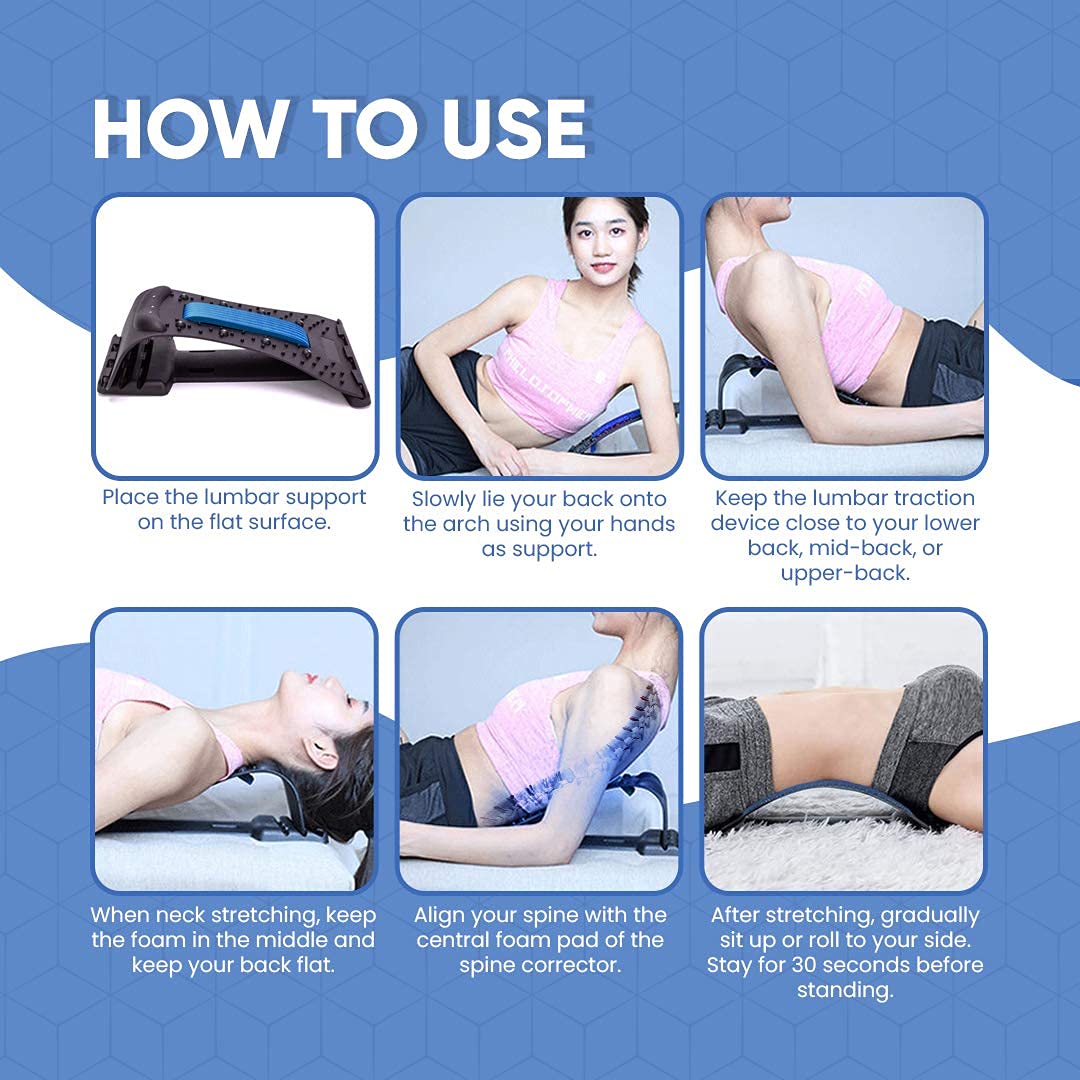 HOW TO USE

Place the lumbar support on the flat surface.

Slowly lie your back onto the arch using your hands as support.

Keep the lumbar traction device close to your lower back, mid-back, or upper-back.

When neck stretching, keep the foam in the middle and keep your back flat.

Align your spine with the central foam pad of the spine corrector.

After stretching, gradually sit up or roll to your side. Stay for 30 seconds before standing.