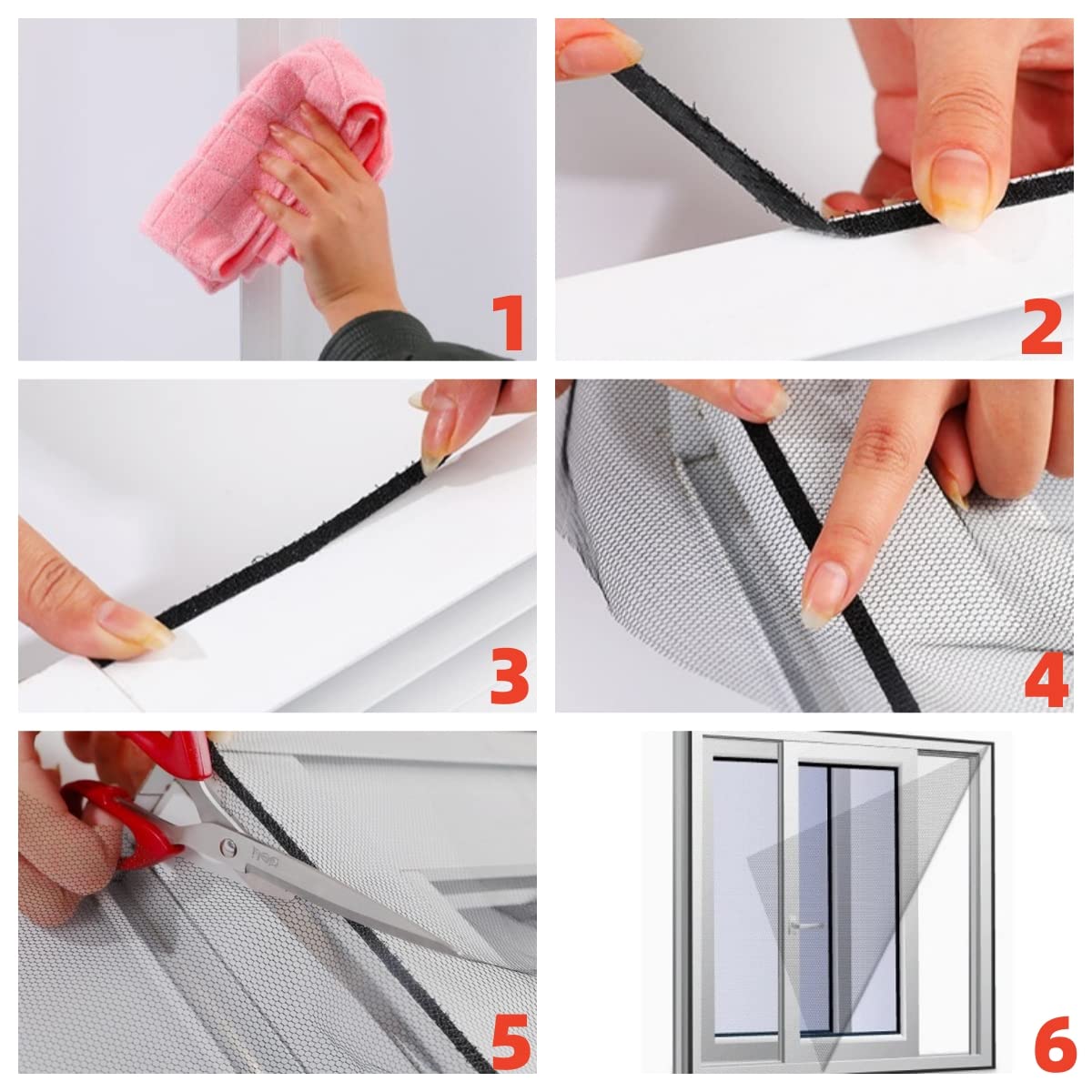 1
2
3
4
5
6