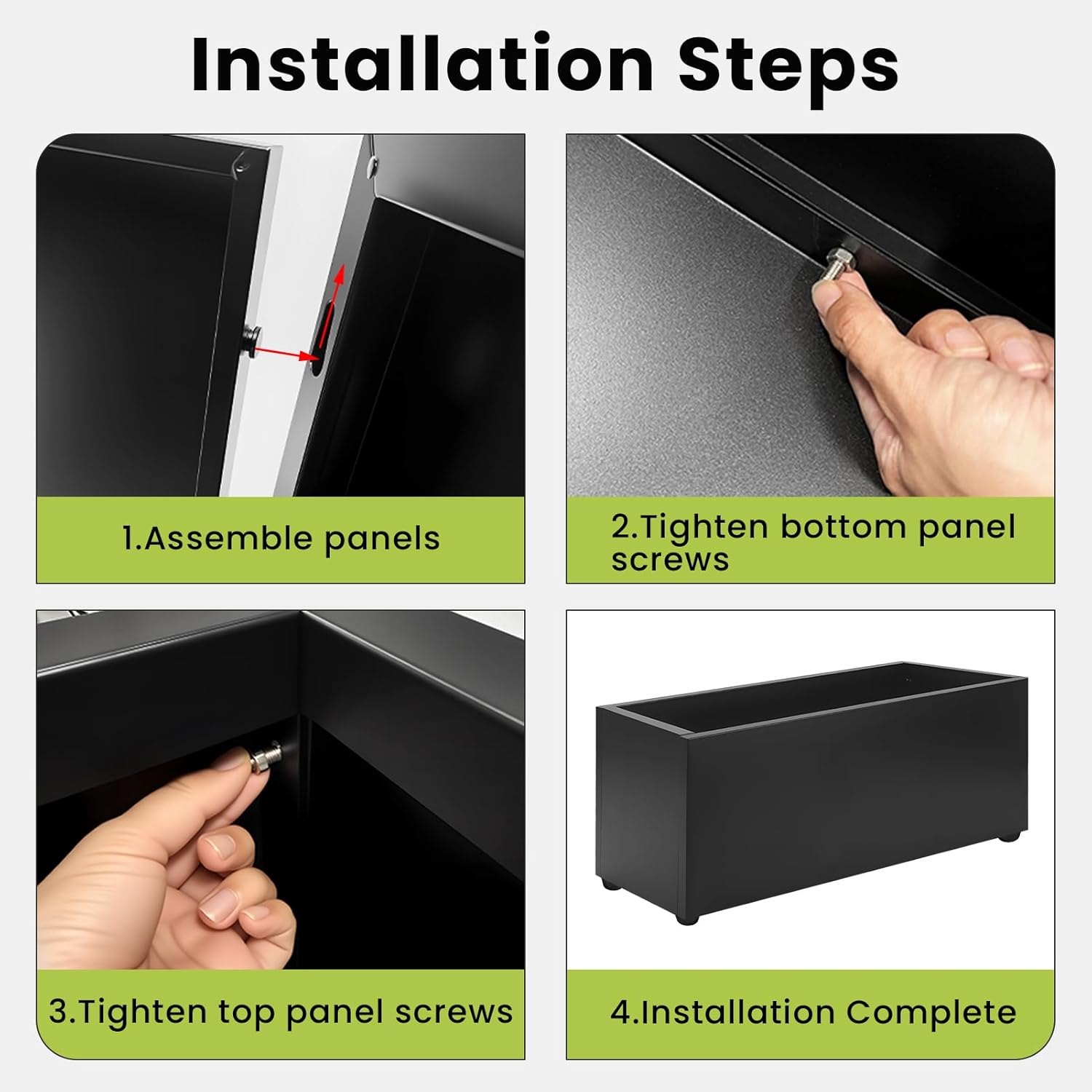 Installation Steps

1.Assemble panels

2.Tighten bottom panel screws

3.Tighten top panel screws

4.Installation Complete