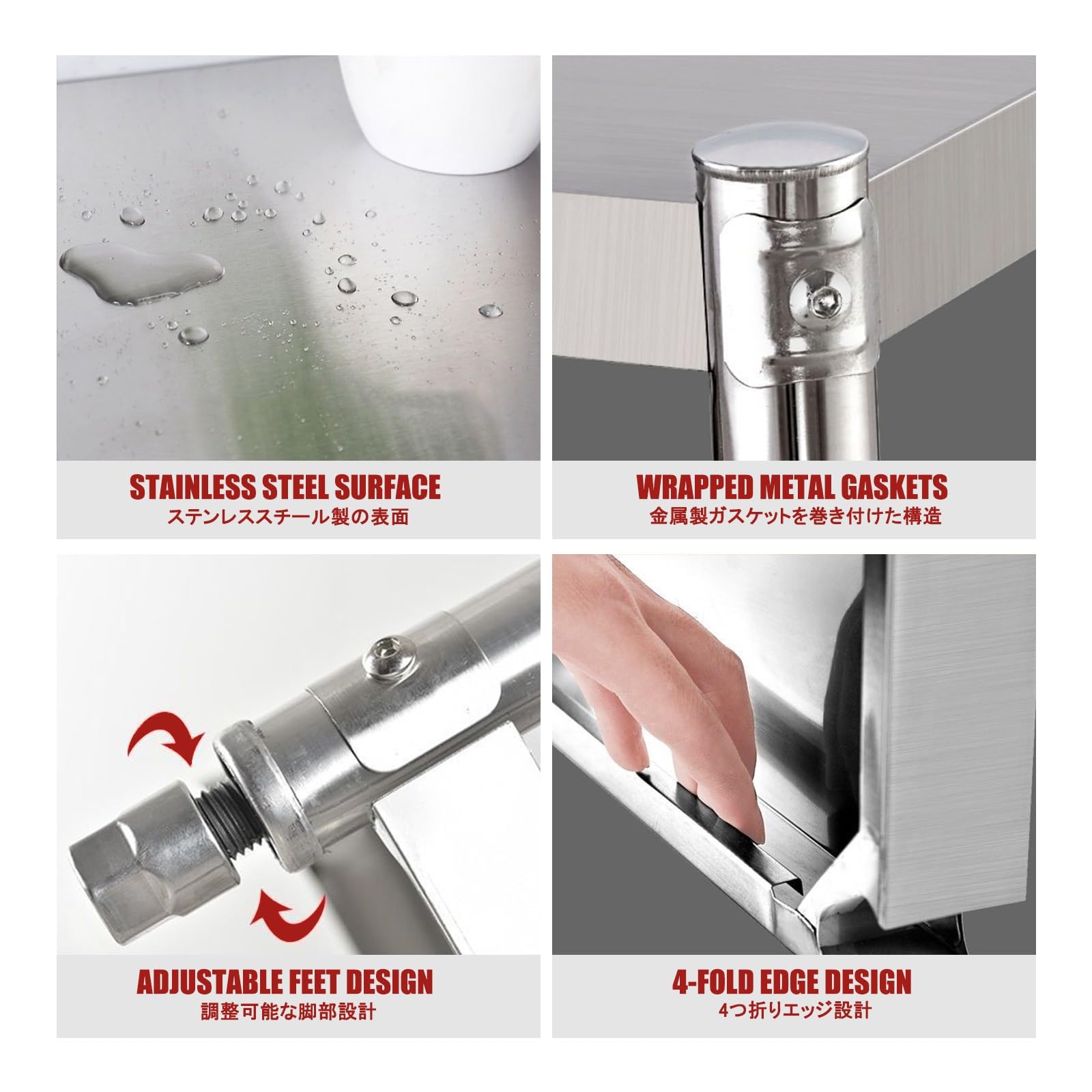 STAINLESS STEEL SURFACE
ステンレススチール製の表面

WRAPPED METAL GASKETS
金属製ガスケットを巻き付けた構造

ADJUSTABLE FEET DESIGN
調整可能な脚部設計

4-FOLD EDGE DESIGN
4つ折りエッジ設計