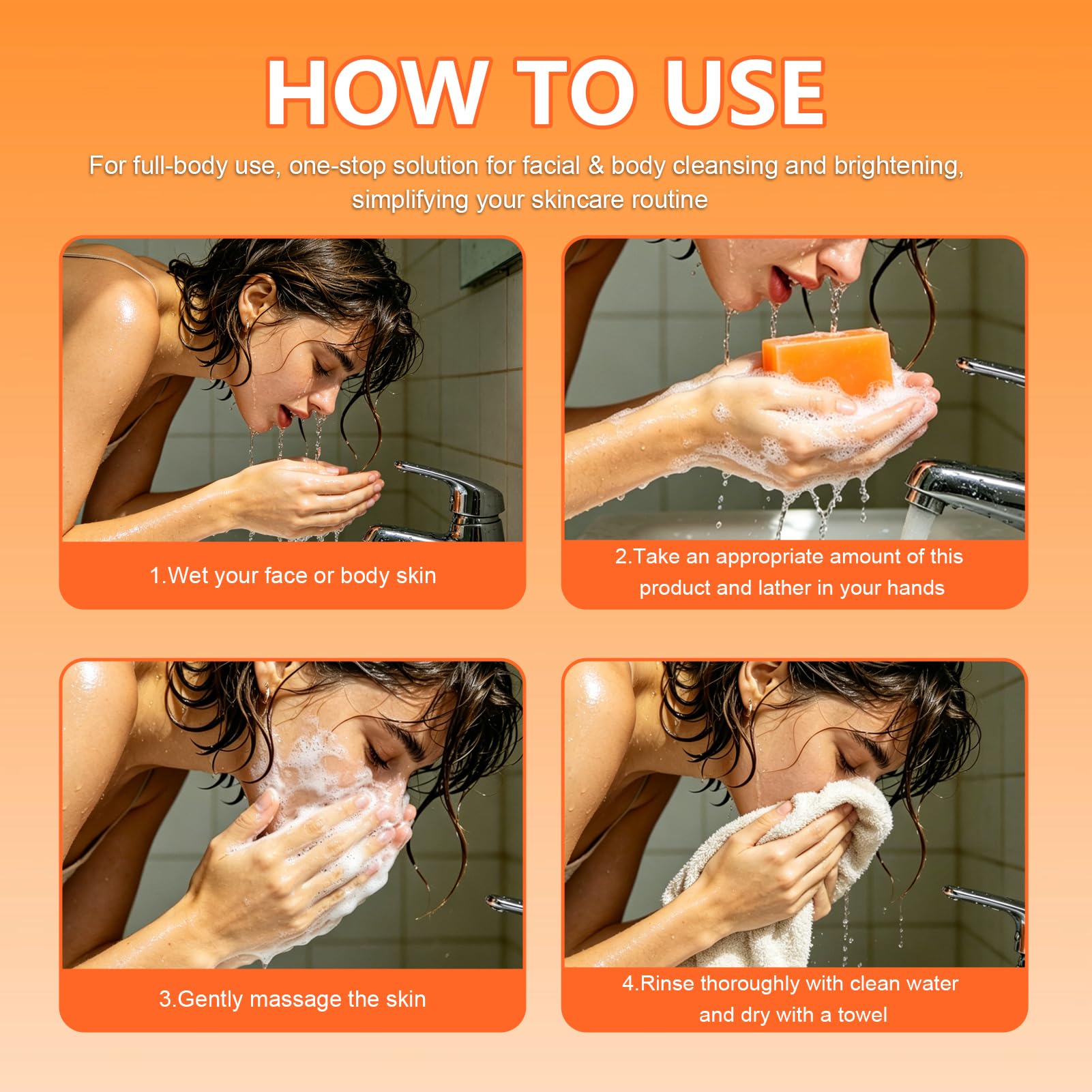 HOW TO USE

For full-body use, one-stop solution for facial & body cleansing and brightening, simplifying your skincare routine

1.Wet your face or body skin

2.Take an appropriate amount of this product and lather in your hands

3.Gently massage the skin

4.Rinse thoroughly with clean water and dry with a towel