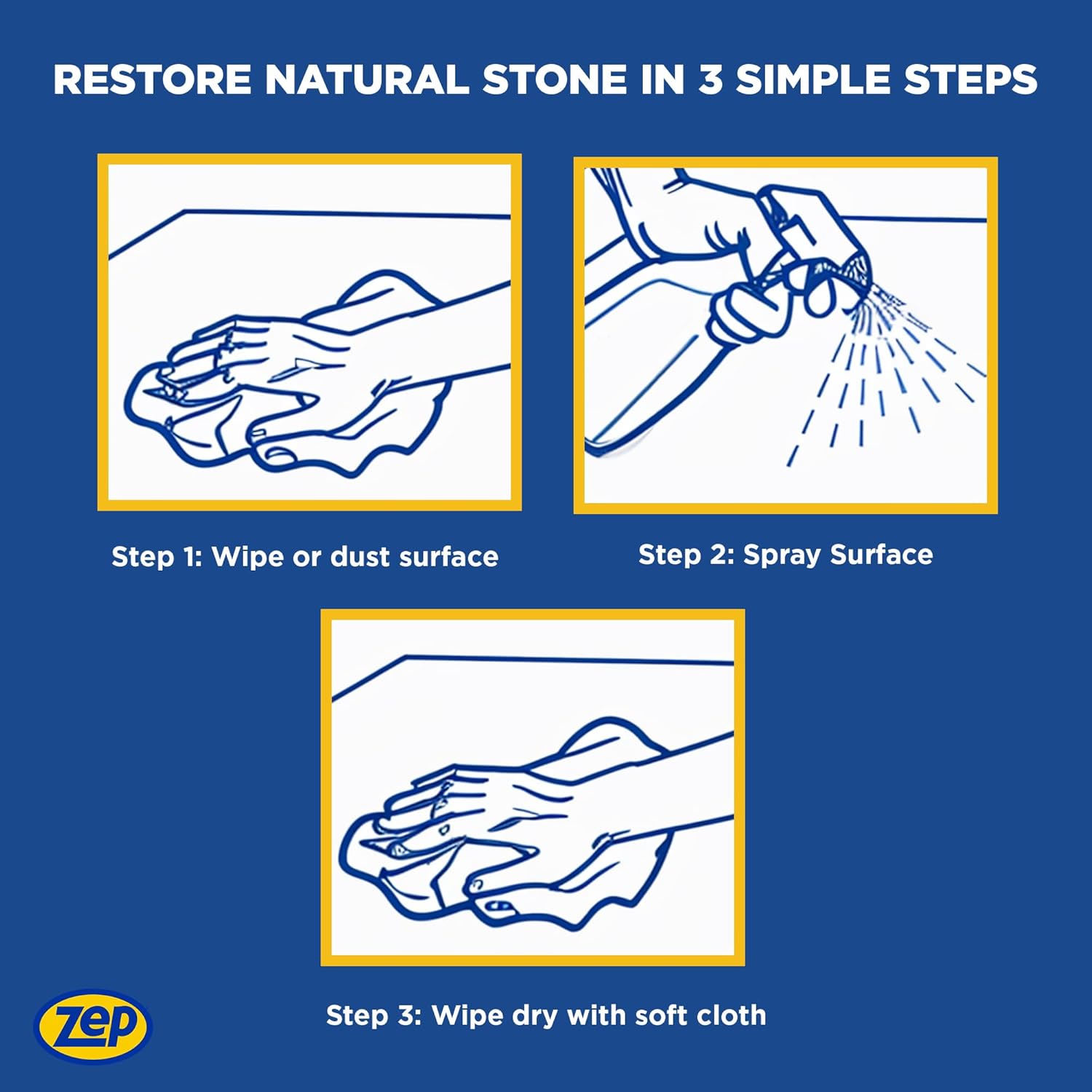 RESTORE NATURAL STONE IN 3 SIMPLE STEPS

Step 1: Wipe or dust surface

Step 2: Spray Surface

Step 3: Wipe dry with soft cloth

Zep