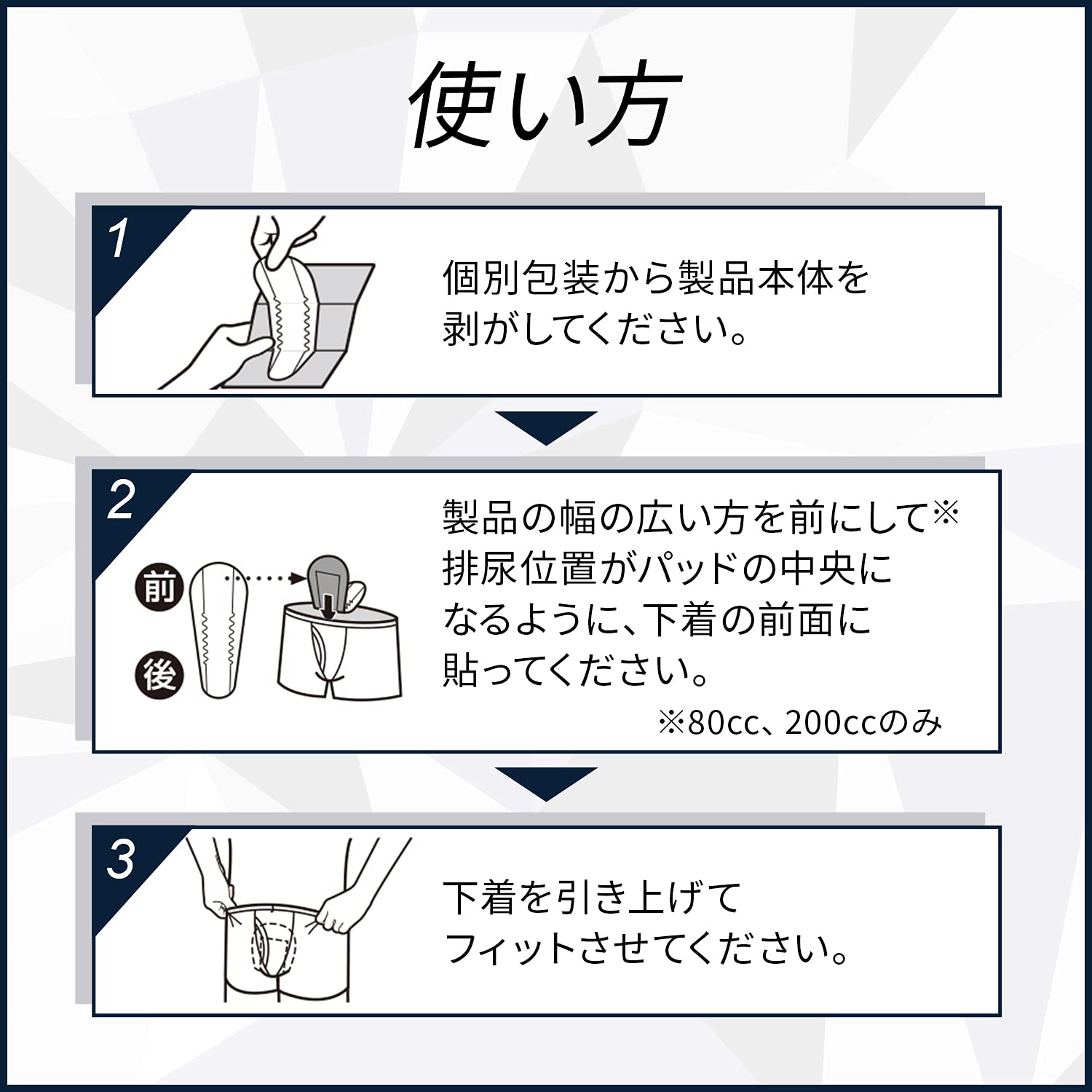 使い方

1

個別包装から製品本体を剥がしてください。

2

前

後

製品の幅の広い方を前にして※排尿位置がパッドの中央になるように、下着の前面に貼ってください。

※80cc、200ccのみ

3

下着を引き上げてフィットさせてください。