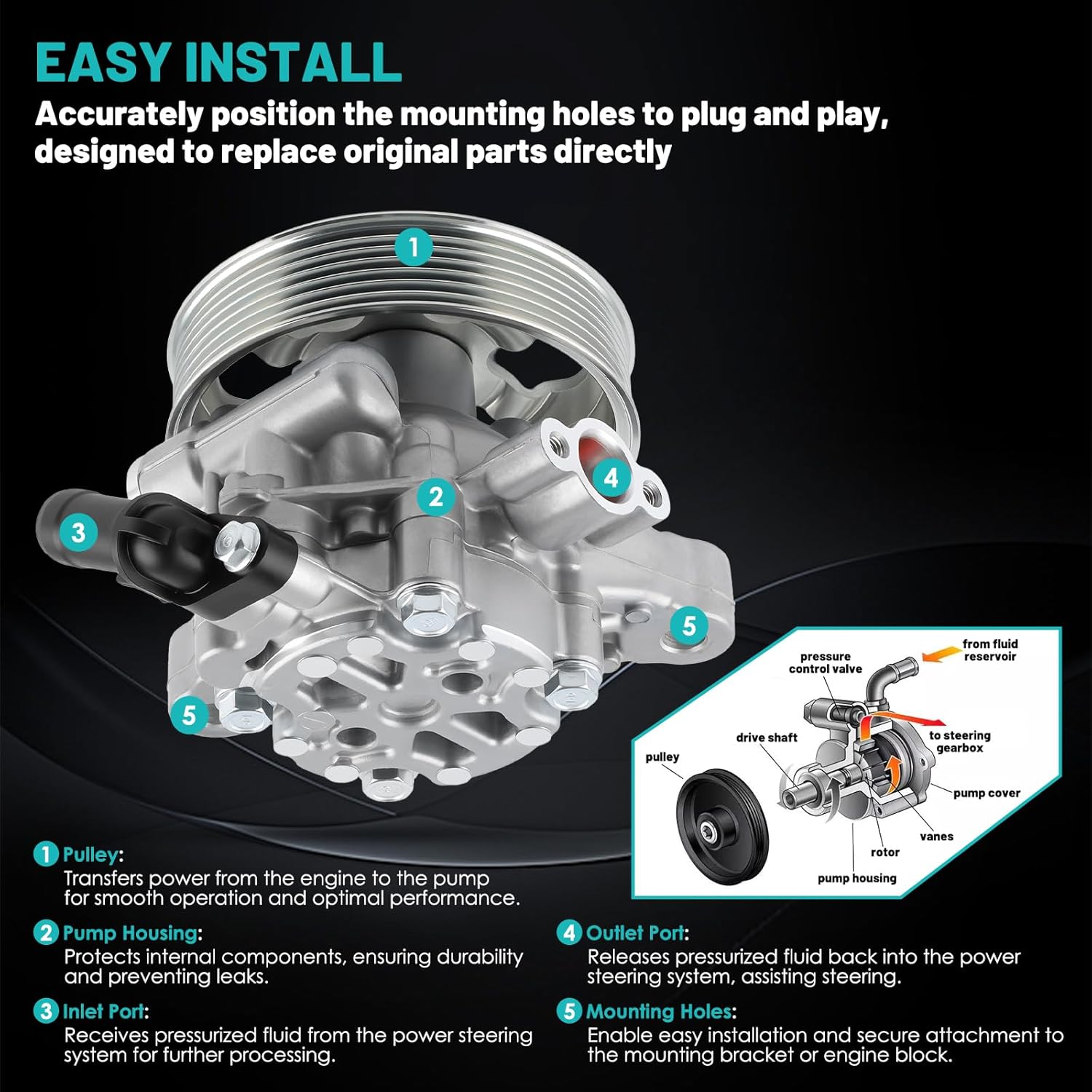 EASY INSTALL

Accurately position the mounting holes to plug and play, designed to replace original parts directly

1

2

3

4

5

5

pressure control valve

from fluid reservoir

drive shaft

to steering gearbox

pulley

pump cover

vanes

rotor

pump housing

1 Pulley:
Transfers power from the engine to the pump for smooth operation and optimal performance.

2 Pump Housing:
Protects internal components, ensuring durability and preventing leaks.

3 Inlet Port:
Receives pressurized fluid from the power steering system for further processing.

4 Outlet Port:
Releases pressurized fluid back into the power steering system, assisting steering.

5 Mounting Holes:
Enable easy installation and secure attachment to the mounting bracket or engine block.