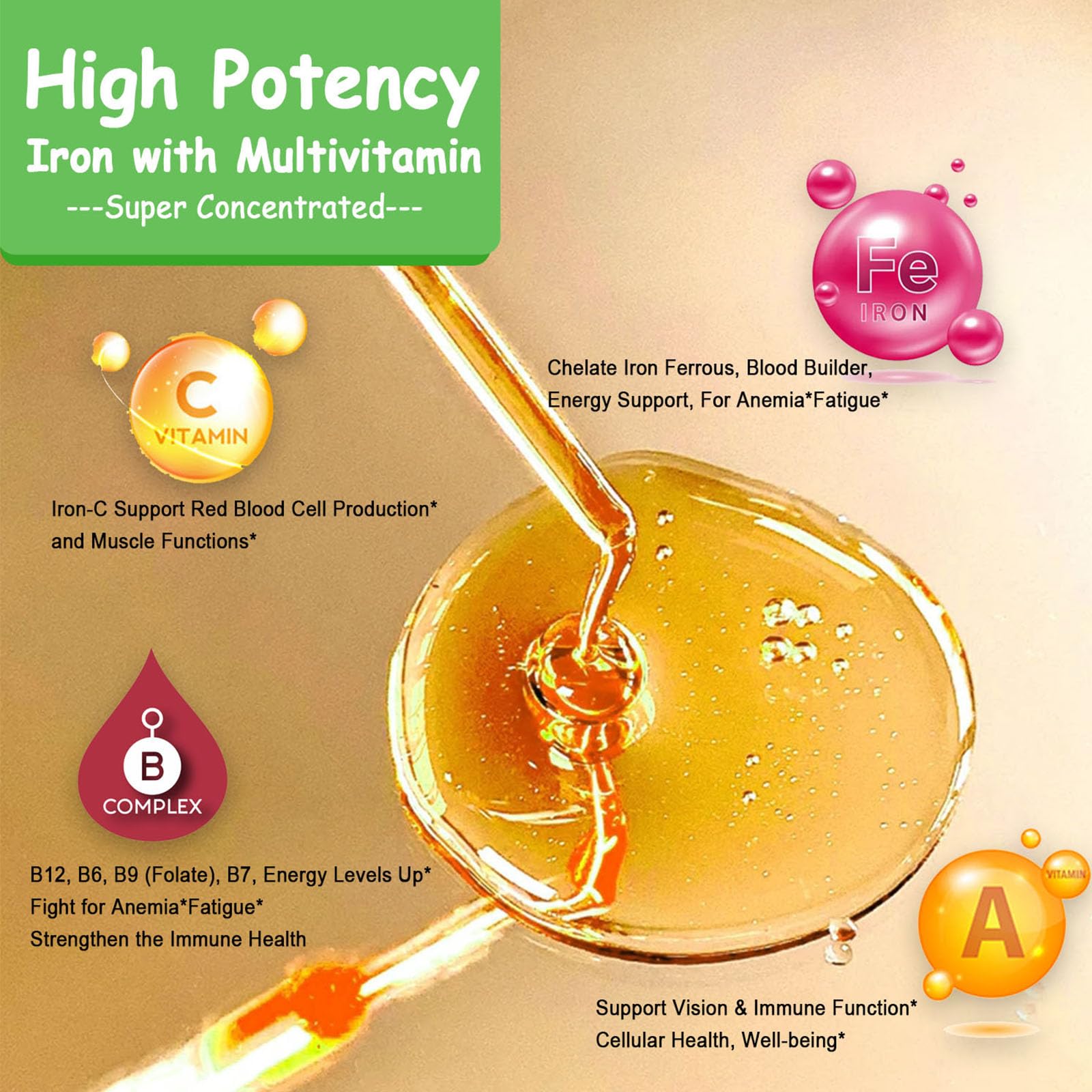 High Potency
Iron with Multivitamin
---Super Concentrated---

Fe
IRON

Chelate Iron Ferrous, Blood Builder, Energy Support, For Anemia*Fatigue*

C
VITAMIN

Iron-C Support Red Blood Cell Production* and Muscle Functions*

B
COMPLEX

B12, B6, B9 (Folate), B7, Energy Levels Up*
Fight for Anemia*Fatigue*
Strengthen the Immune Health

VITAMIN
A

Support Vision & Immune Function*
Cellular Health, Well-being*