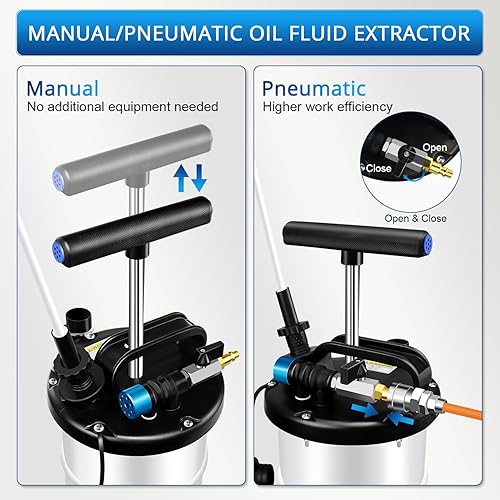 MANUAL/PNEUMATIC OIL FLUID EXTRACTOR

Manual
No additional equipment needed

Pneumatic
Higher work efficiency

Open
Close
Open & Close