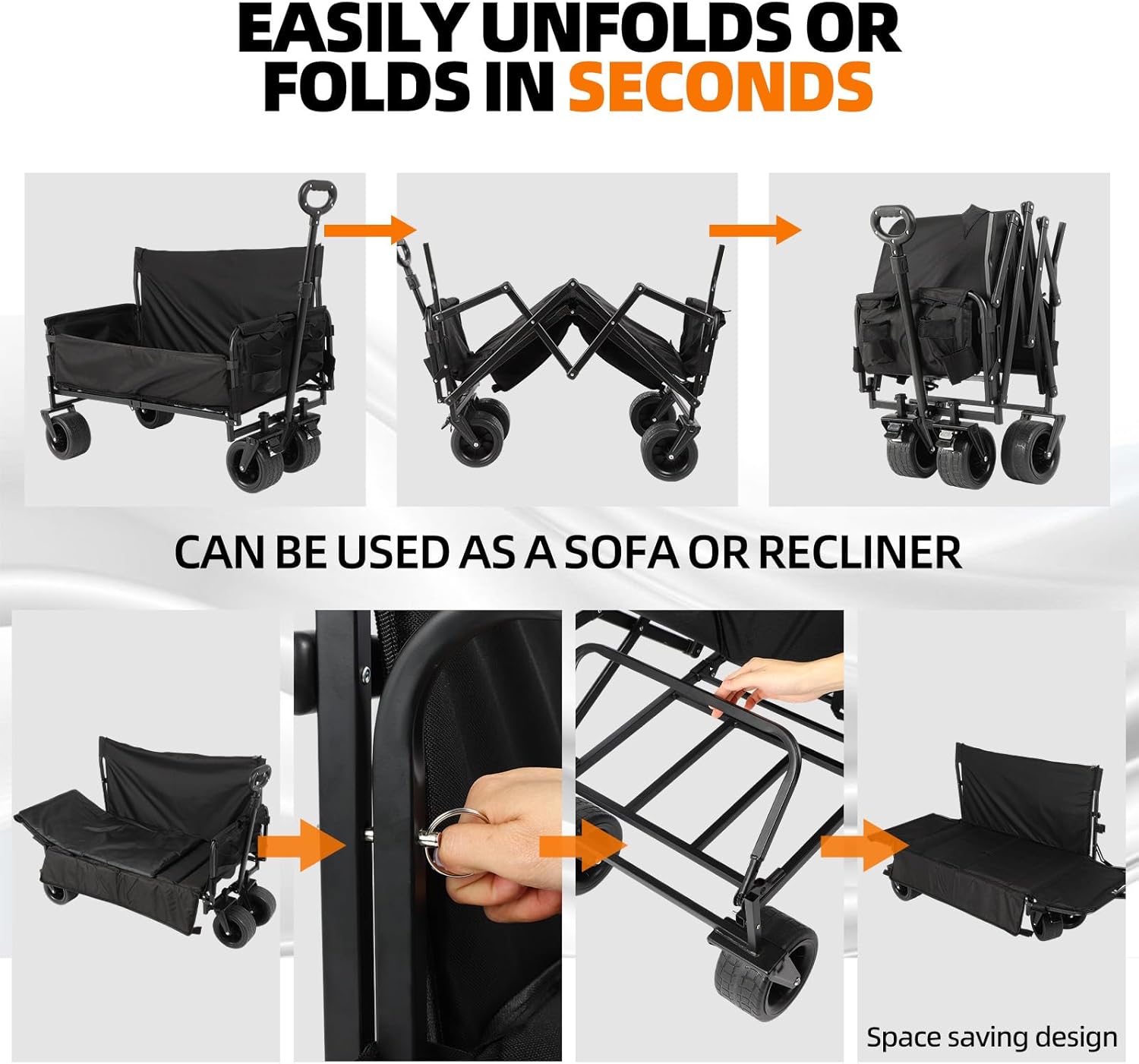 EASILY UNFOLDS OR FOLDS IN SECONDS

CAN BE USED AS A SOFA OR RECLINER

Space saving design