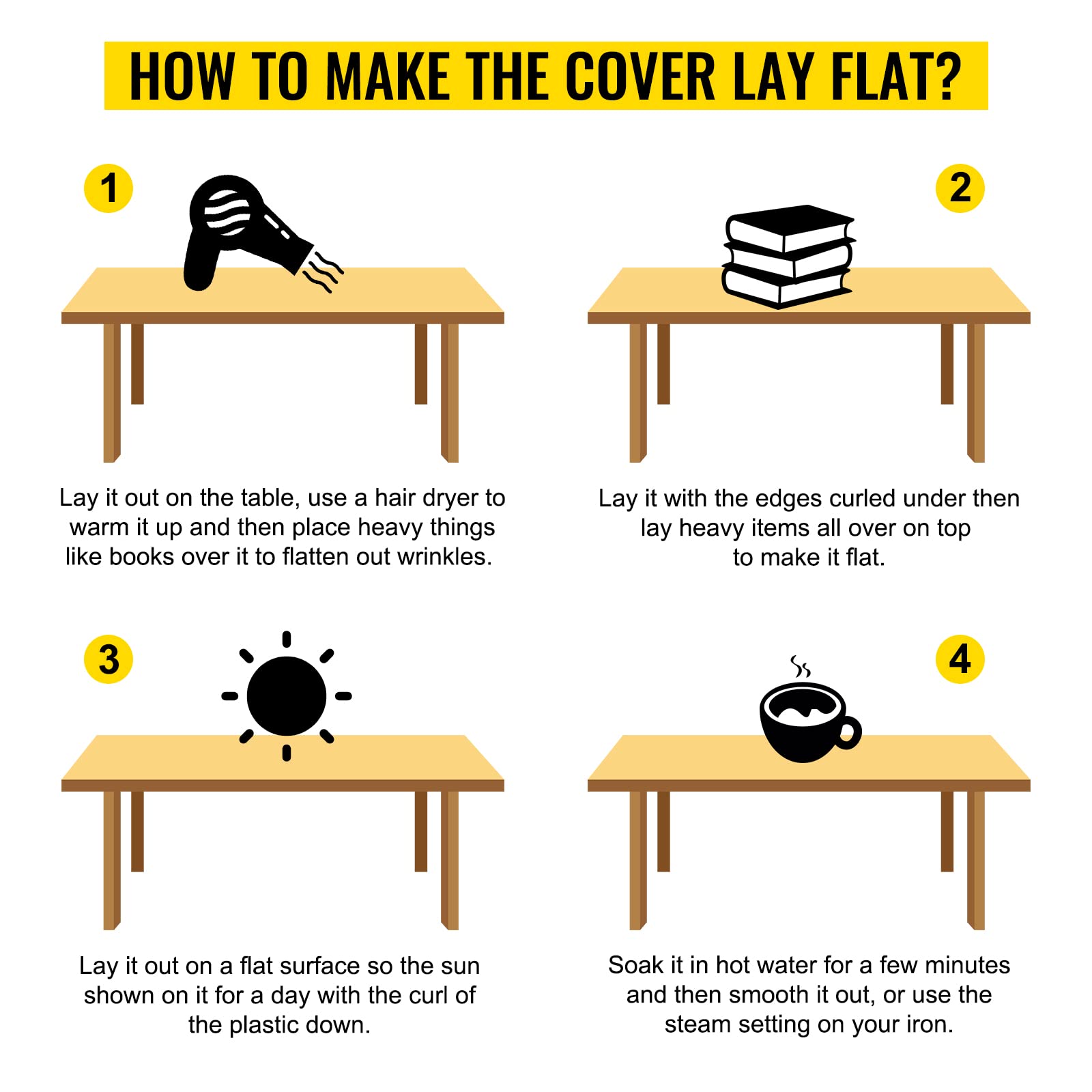 HOW TO MAKE THE COVER LAY FLAT?

1

Lay it out on the table, use a hair dryer to warm it up and then place heavy things like books over it to flatten out wrinkles.

2

Lay it with the edges curled under then lay heavy items all over on top to make it flat.

3

Lay it out on a flat surface so the sun shown on it for a day with the curl of the plastic down.

4

Soak it in hot water for a few minutes and then smooth it out, or use the steam setting on your iron.