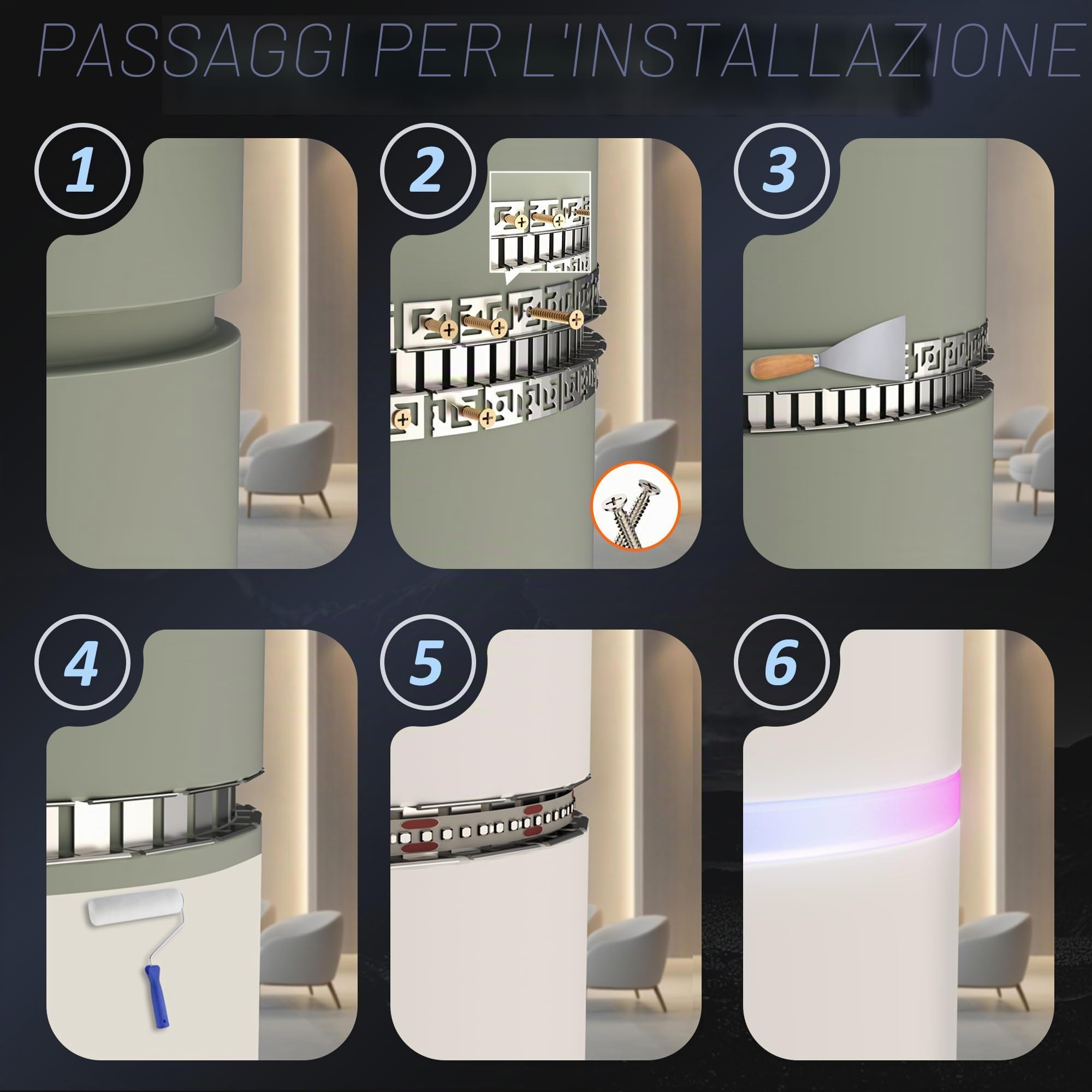 PASSAGGI PER L'INSTALLAZIONE

1

2

3

4

5

6