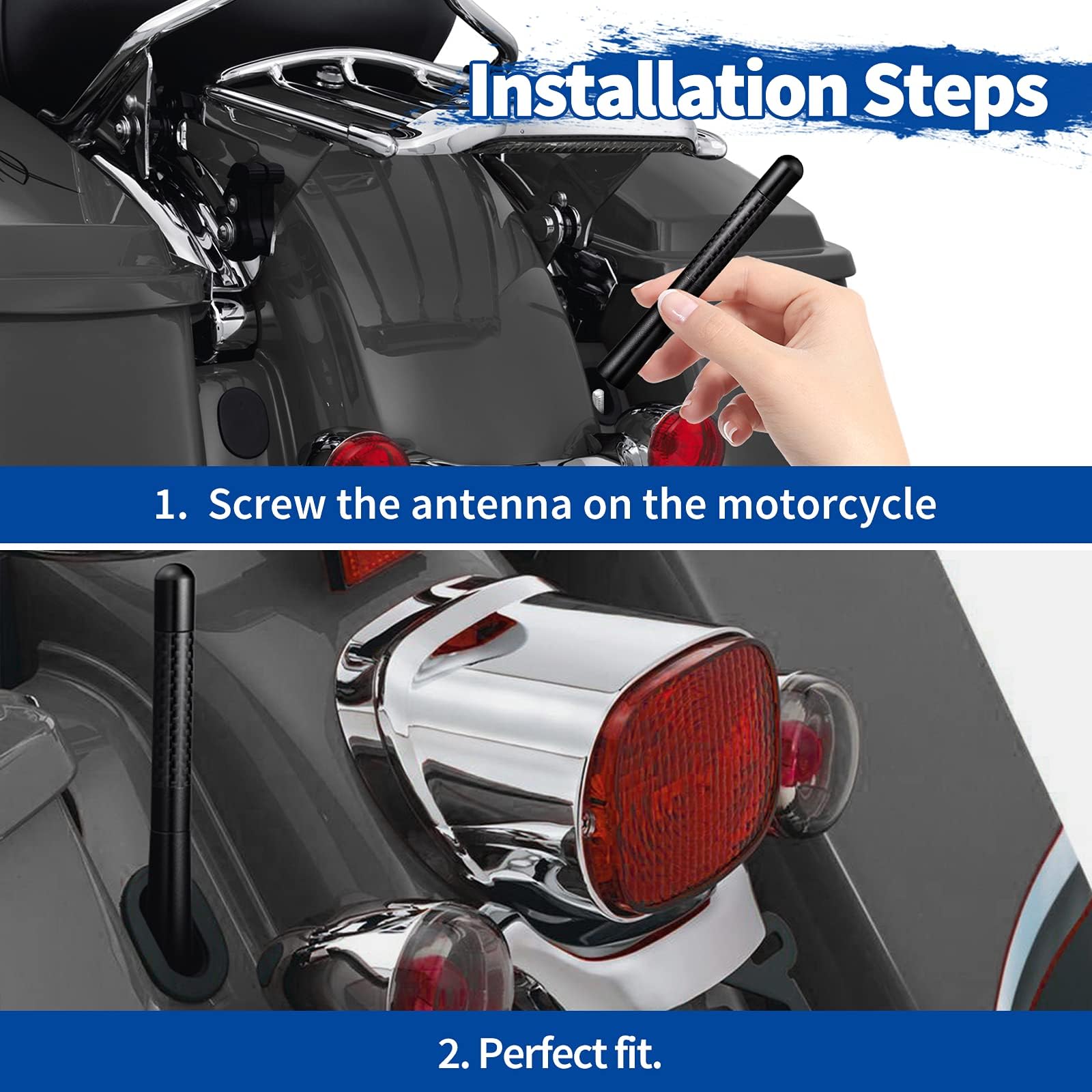 Installation Steps

1. Screw the antenna on the motorcycle

2. Perfect fit.