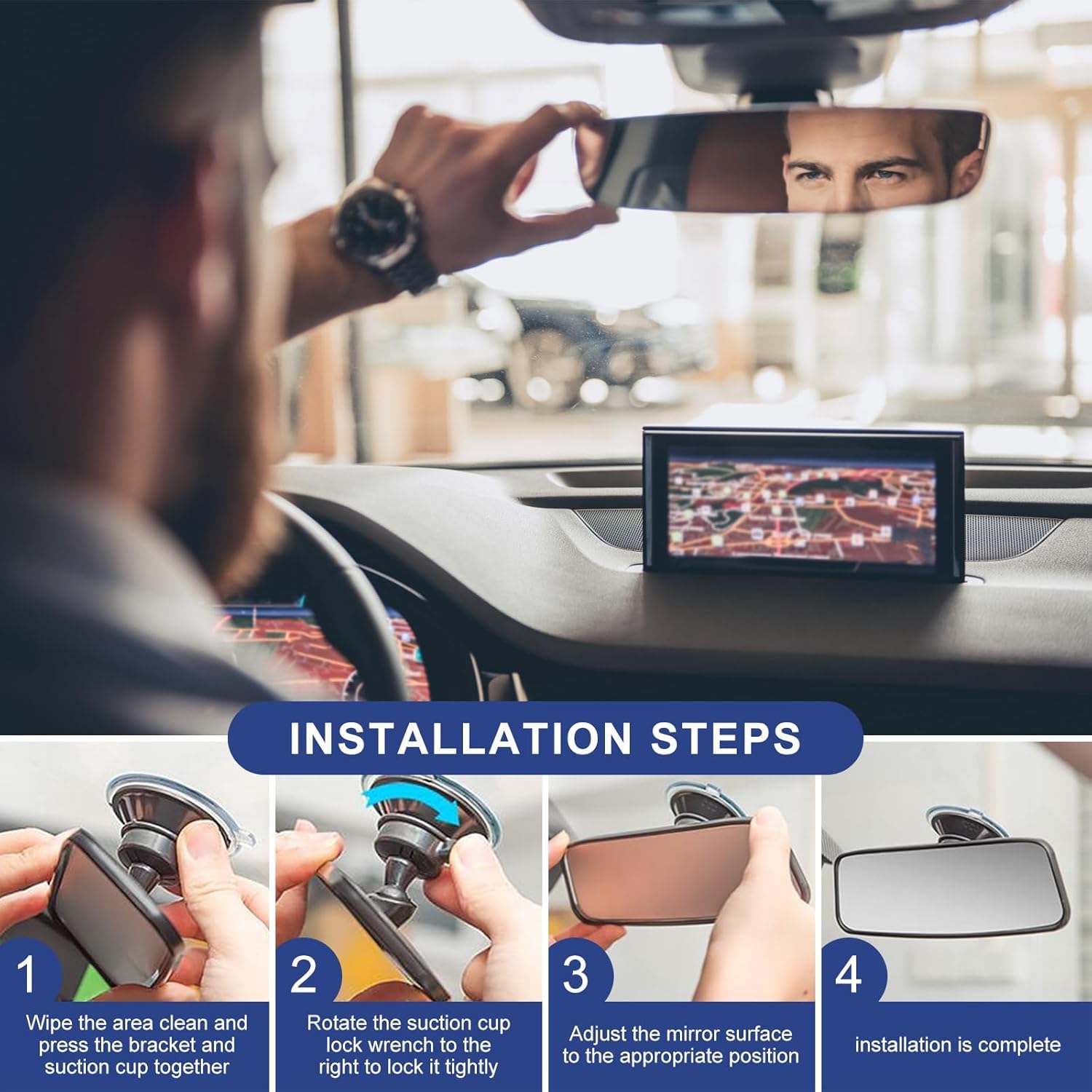 INSTALLATION STEPS

1
Wipe the area clean and press the bracket and suction cup together

2
Rotate the suction cup lock wrench to the right to lock it tightly

3
Adjust the mirror surface to the appropriate position

4
installation is complete