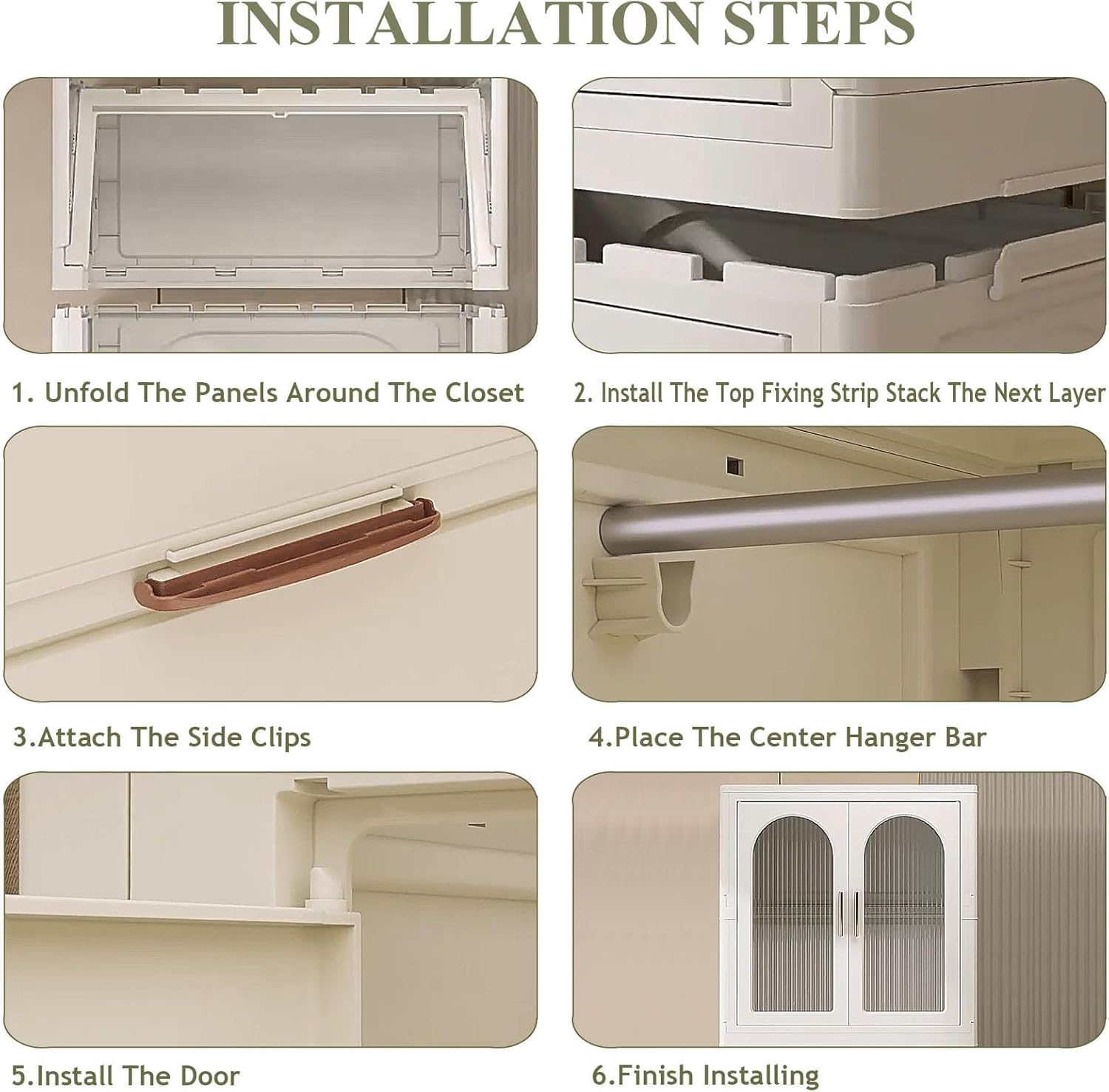 INSTALLATION STEPS

1. Unfold The Panels Around The Closet

2. Install The Top Fixing Strip Stack The Next Layer

3.Attach The Side Clips

4.Place The Center Hanger Bar

5.Install The Door

6.Finish Installing