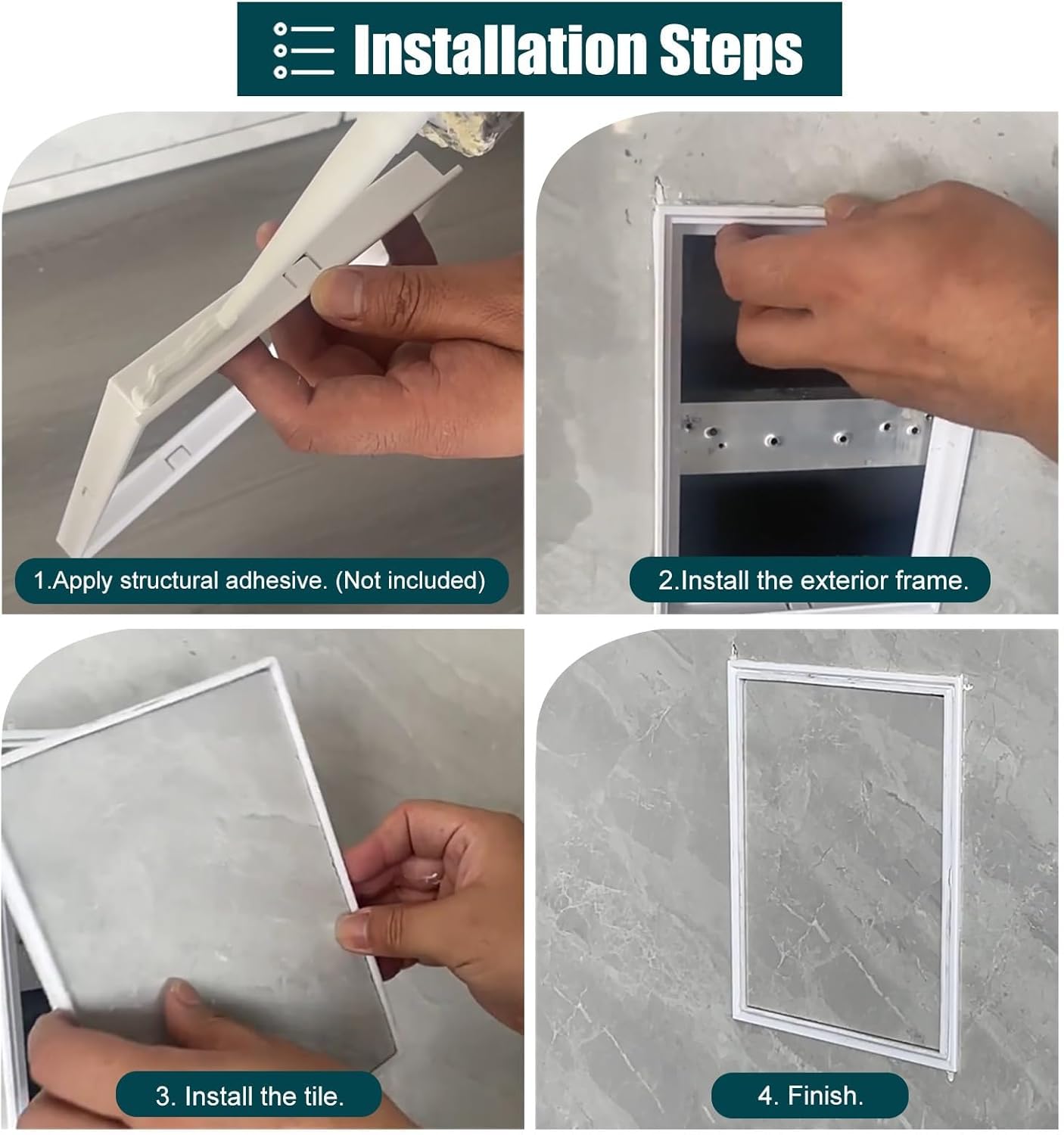 Installation Steps

1.Apply structural adhesive. (Not included)

2.Install the exterior frame.

3. Install the tile.

4. Finish.