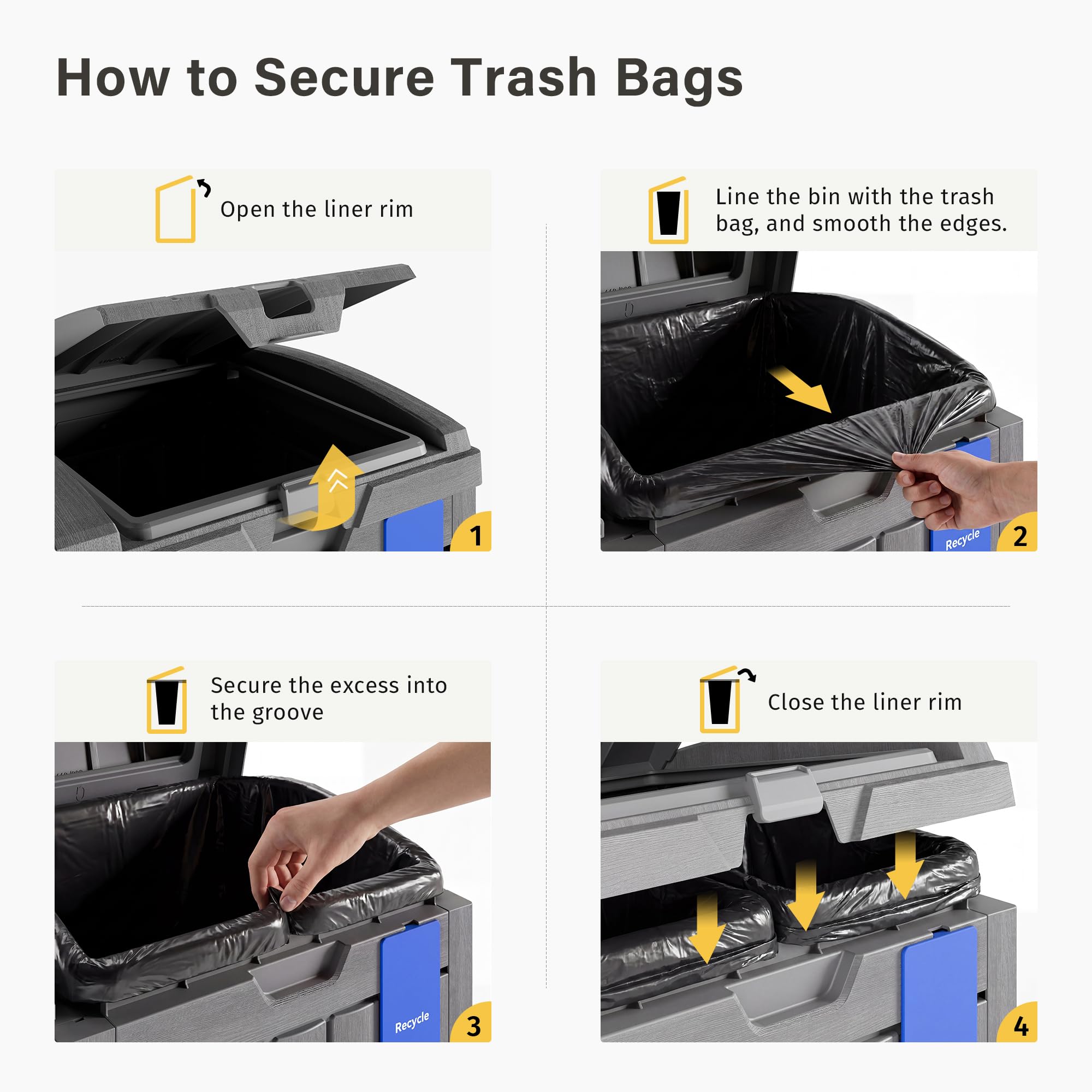 How to Secure Trash Bags

Open the liner rim

1

Line the bin with the trash bag, and smooth the edges.

Recycle

2

Secure the excess into the groove

Recycle

3

Close the liner rim

4