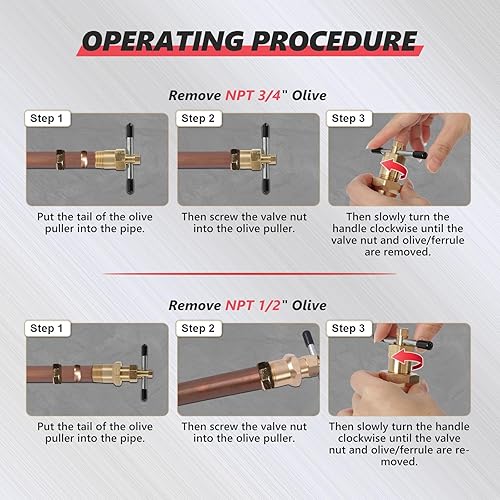 OPERATING PROCEDURE

Remove NPT 3/4" Olive

Step 1

Put the tail of the olive puller into the pipe.

Step 2

Then screw the valve nut into the olive puller.

Step 3

Then slowly turn the handle clockwise until the valve nut and olive/ferrule are removed.

Remove NPT 1/2" Olive

Step 1

Put the tail of the olive puller into the pipe.

Step 2

Then screw the valve nut into the olive puller.

Step 3

Then slowly turn the handle clockwise until the valve nut and olive/ferrule are removed.