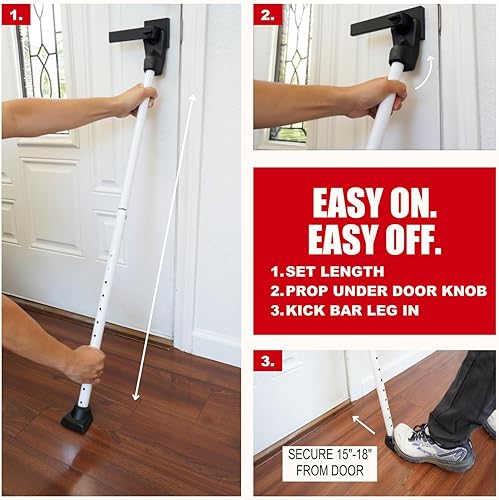 1.

2.

EASY ON.
EASY OFF.

1.SET LENGTH
2.PROP UNDER DOOR KNOB
3.KICK BAR LEG IN

3.

SECURE 15"-18" FROM DOOR