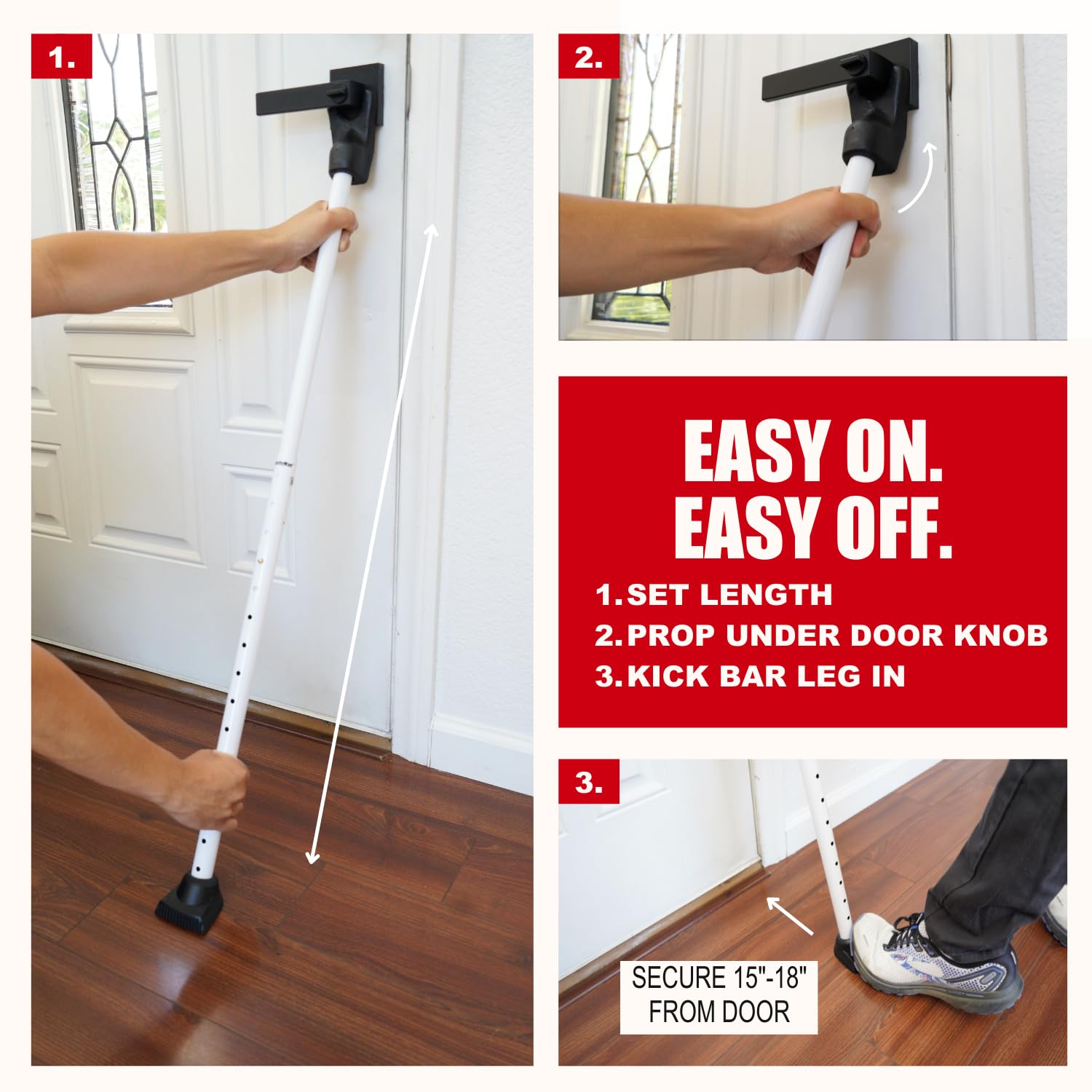 1.

2.

EASY ON.
EASY OFF.

1. SET LENGTH
2. PROP UNDER DOOR KNOB
3. KICK BAR LEG IN

3.

SECURE 15"-18" FROM DOOR