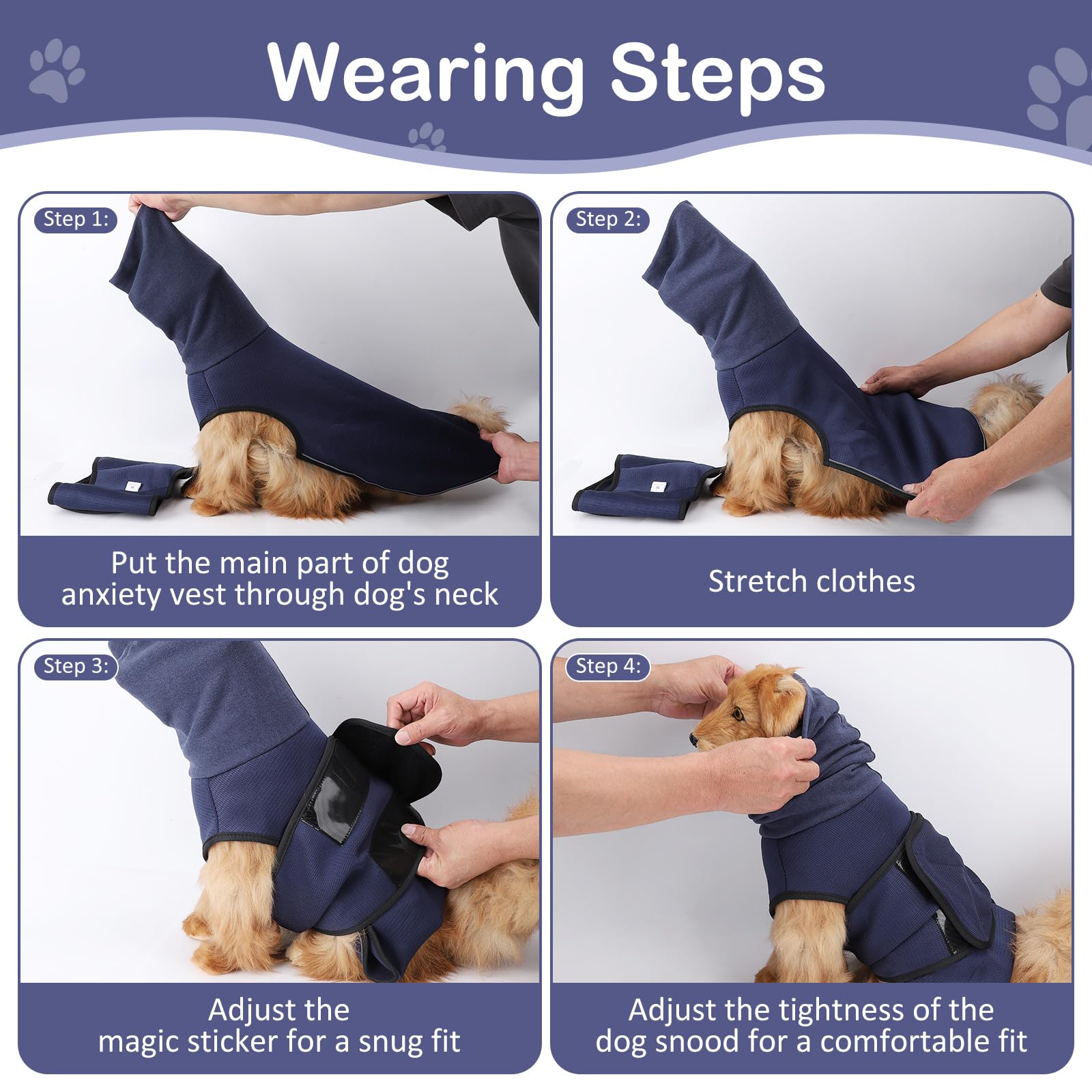 Wearing Steps

Step 1:

Put the main part of dog anxiety vest through dog's neck

Step 2:

Stretch clothes

Step 3:

Adjust the magic sticker for a snug fit

Step 4:

Adjust the tightness of the dog snood for a comfortable fit