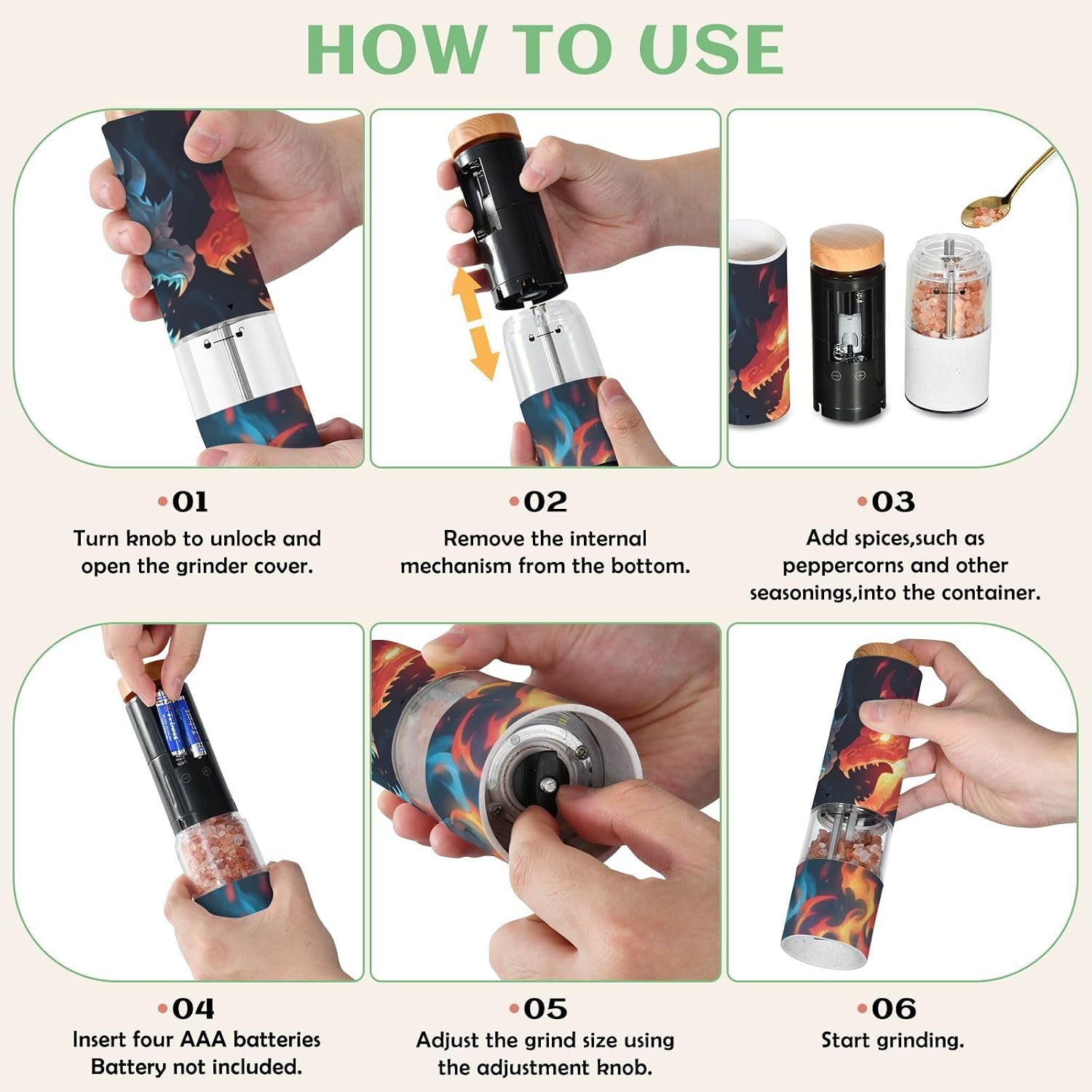 HOW TO USE

•01
Turn knob to unlock and open the grinder cover.

•02
Remove the internal mechanism from the bottom.

•03
Add spices,such as peppercorns and other seasonings,into the container.

•04
Insert four AAA batteries Battery not included.

•05
Adjust the grind size using the adjustment knob.

•06
Start grinding.