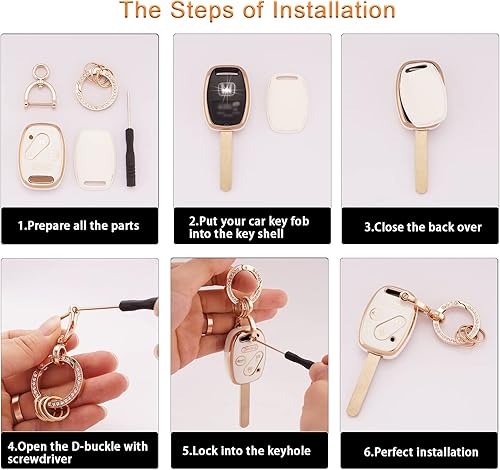 The Steps of Installation

1.Prepare all the parts

2.Put your car key fob into the key shell

3.Close the back over

4.Open the D-buckle with screwdriver

5.Lock into the keyhole

6.Perfect installation