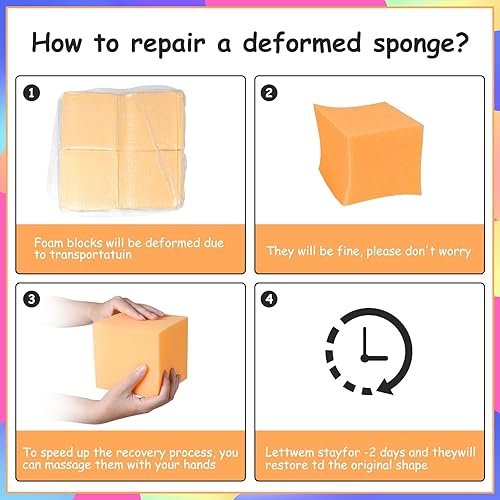 How to repair a deformed sponge?

1
Foam blocks will be deformed due to transportatuin

2
They will be fine, please don't worry

3
To speed up the recovery process, you can massage them with your hands

4
Lettwem stayfor -2 days and theywill restore td the original shape