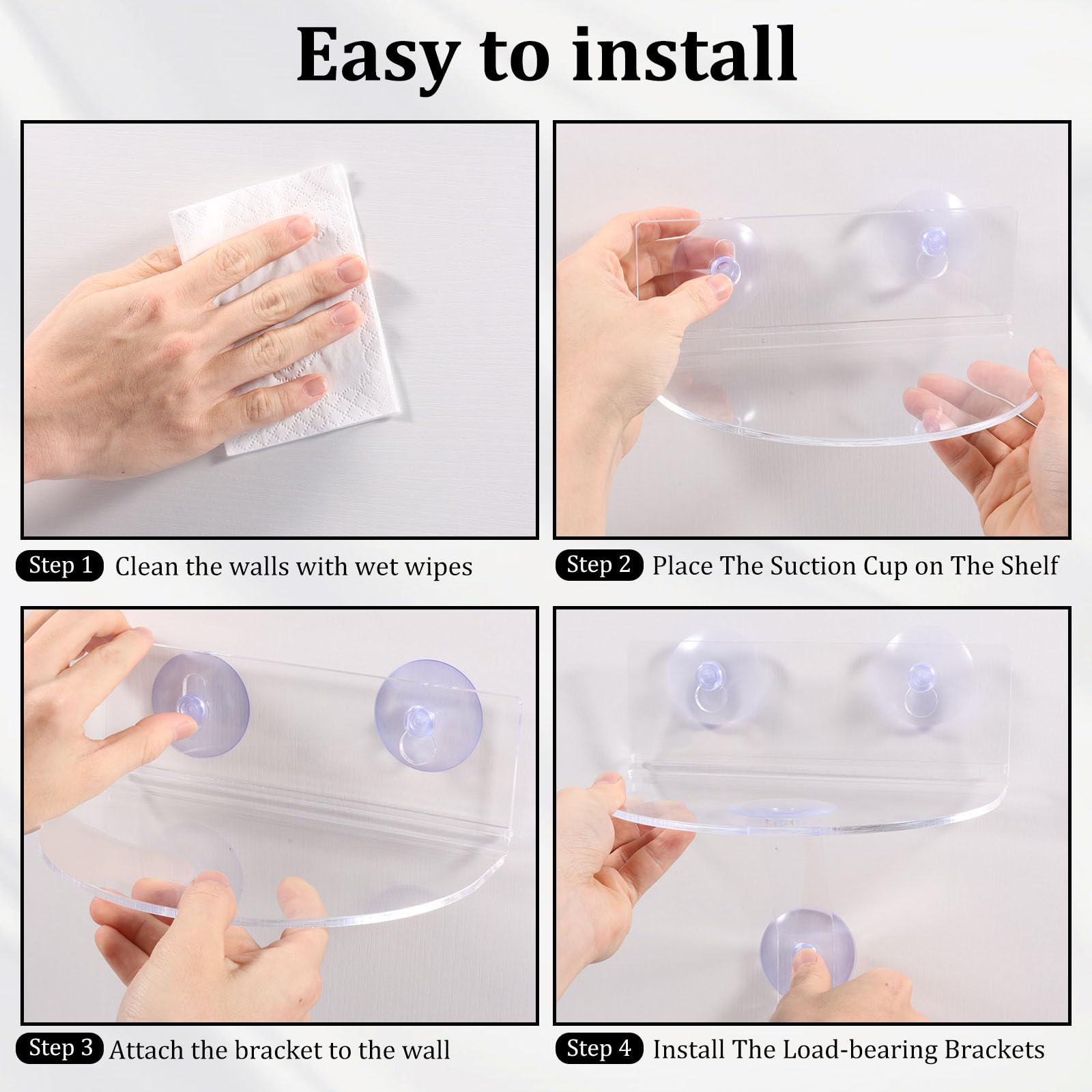 Easy to install

Step 1 Clean the walls with wet wipes

Step 2 Place The Suction Cup on The Shelf

Step 3 Attach the bracket to the wall

Step 4 Install The Load-bearing Brackets