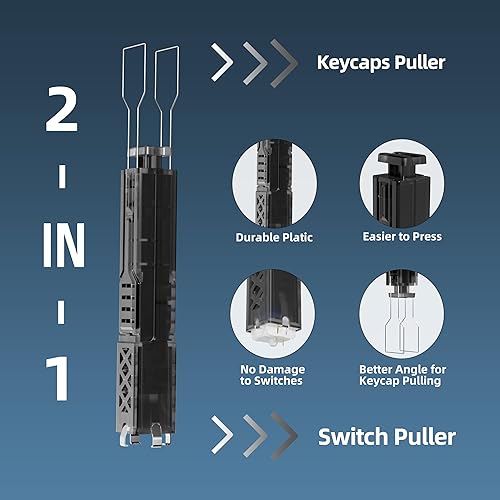 2
-
IN
-
1

Keycaps Puller

Durable Platic

Easier to Press

No Damage to Switches

Better Angle for Keycap Pulling

Switch Puller