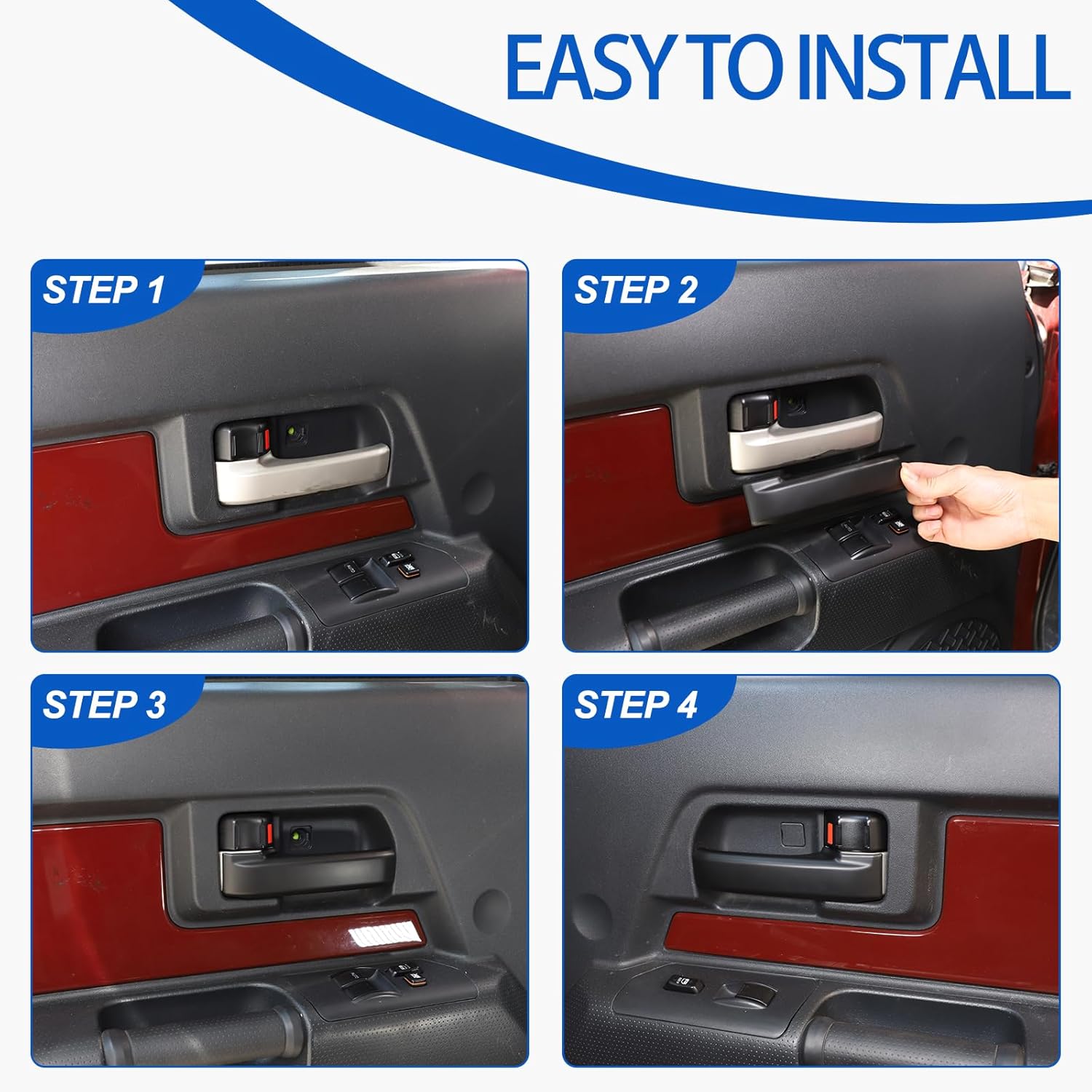 EASY TO INSTALL

STEP 1

STEP 2

STEP 3

STEP 4