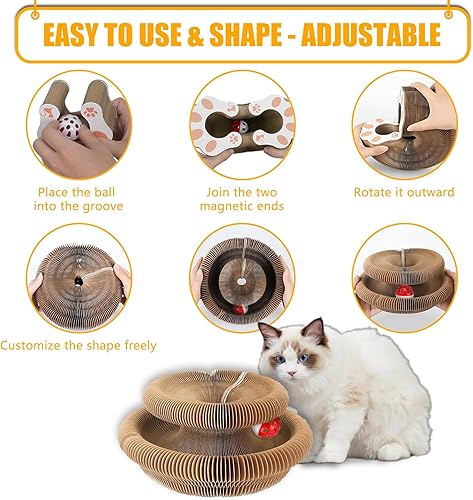 EASY TO USE & SHAPE - ADJUSTABLE

Place the ball into the groove

Join the two magnetic ends

Rotate it outward

Customize the shape freely