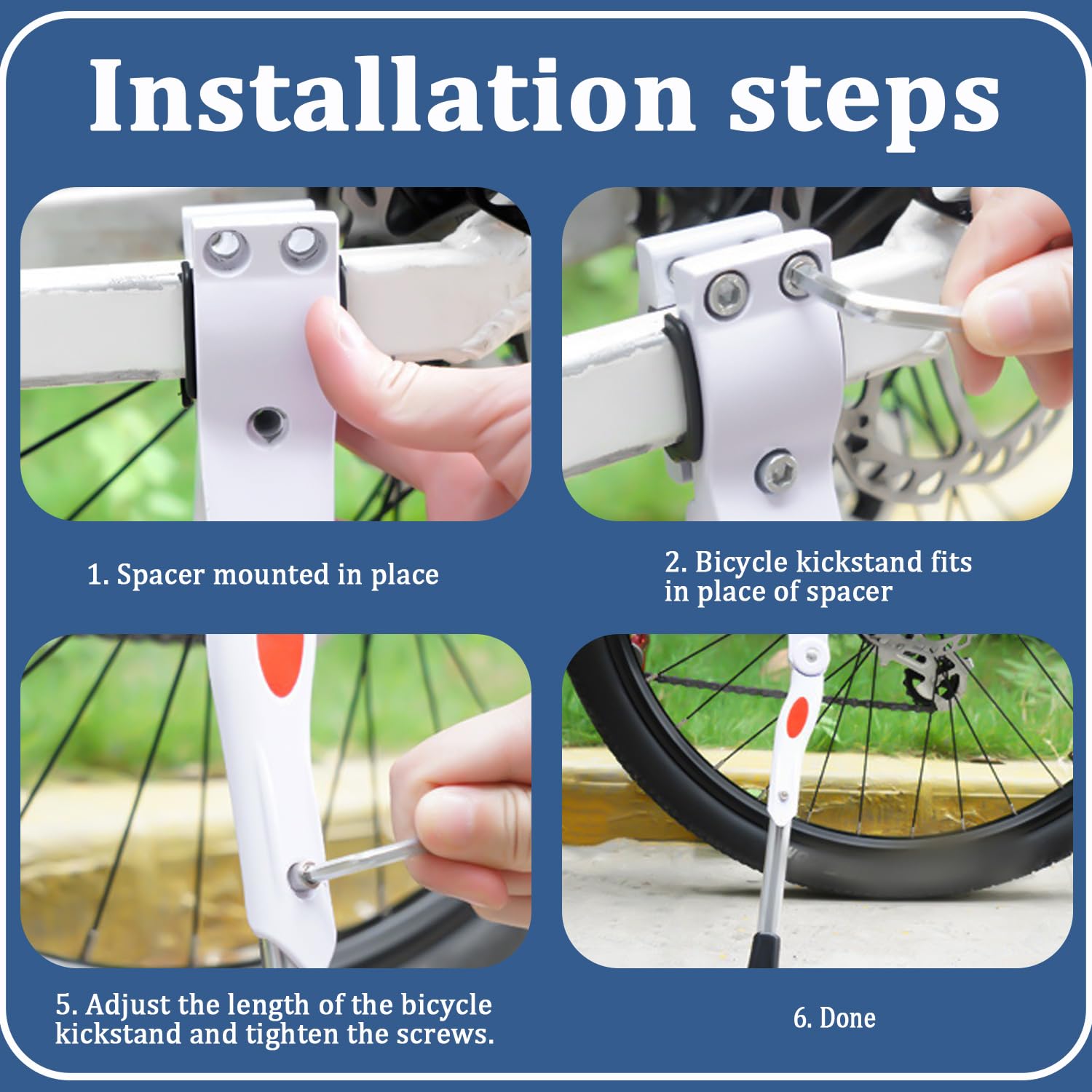 Installation steps

1. Spacer mounted in place

2. Bicycle kickstand fits in place of spacer

5. Adjust the length of the bicycle kickstand and tighten the screws.

6. Done