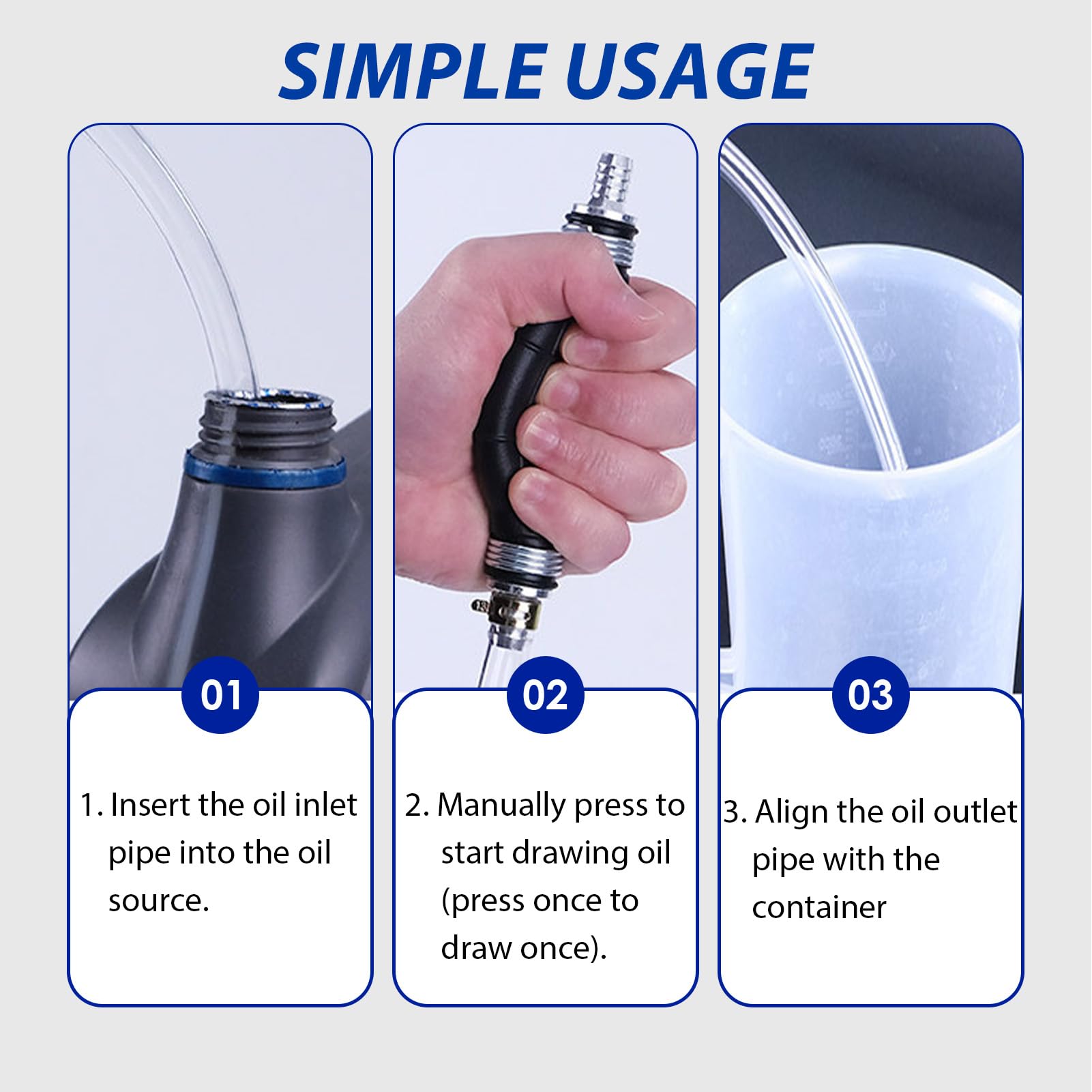 SIMPLE USAGE

01

1. Insert the oil inlet pipe into the oil source.

02

2. Manually press to start drawing oil (press once to draw once).

03

3. Align the oil outlet pipe with the container