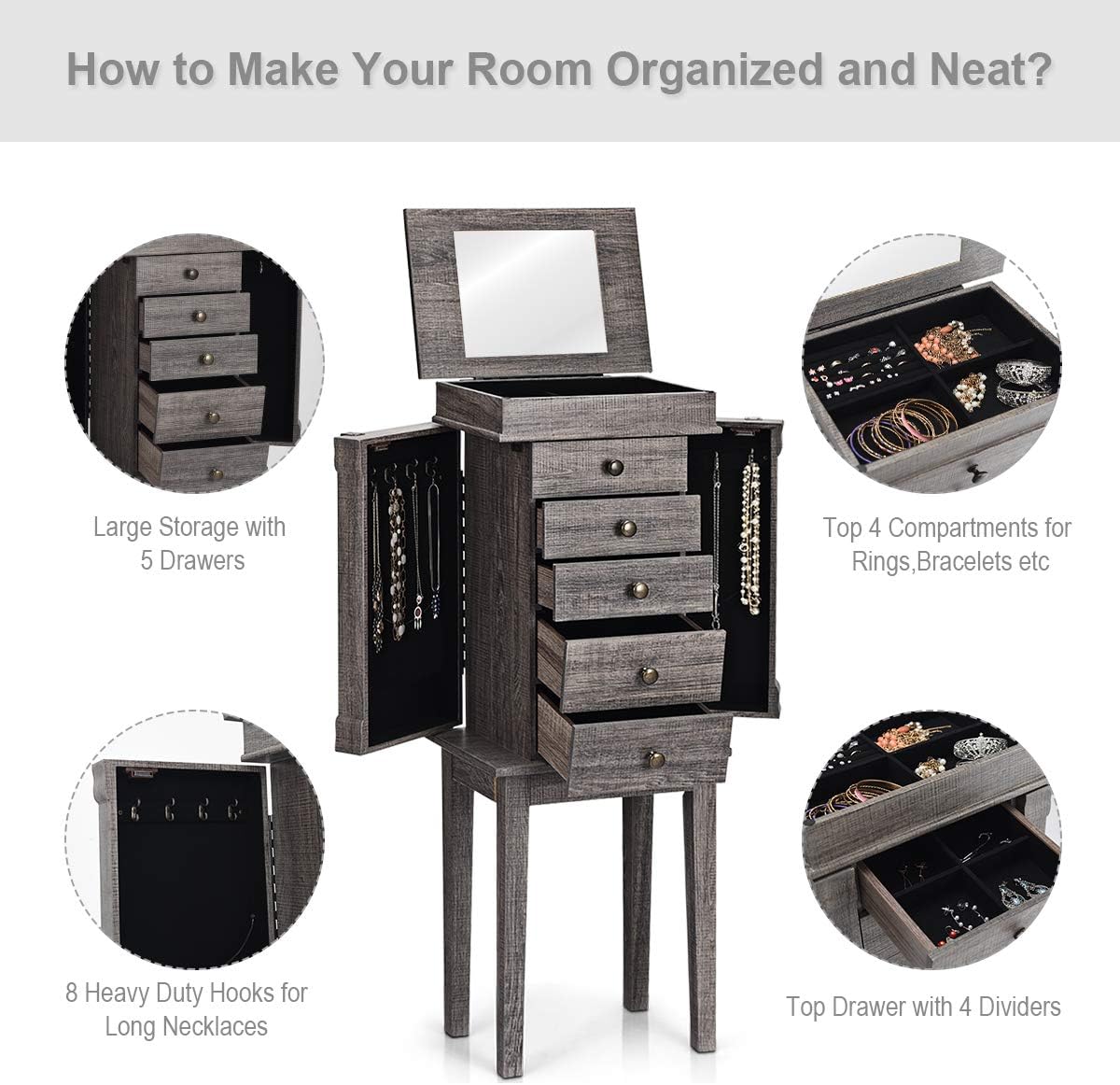 How to Make Your Room Organized and Neat?

Large Storage with 5 Drawers

Top 4 Compartments for Rings,Bracelets etc

8 Heavy Duty Hooks for Long Necklaces

Top Drawer with 4 Dividers