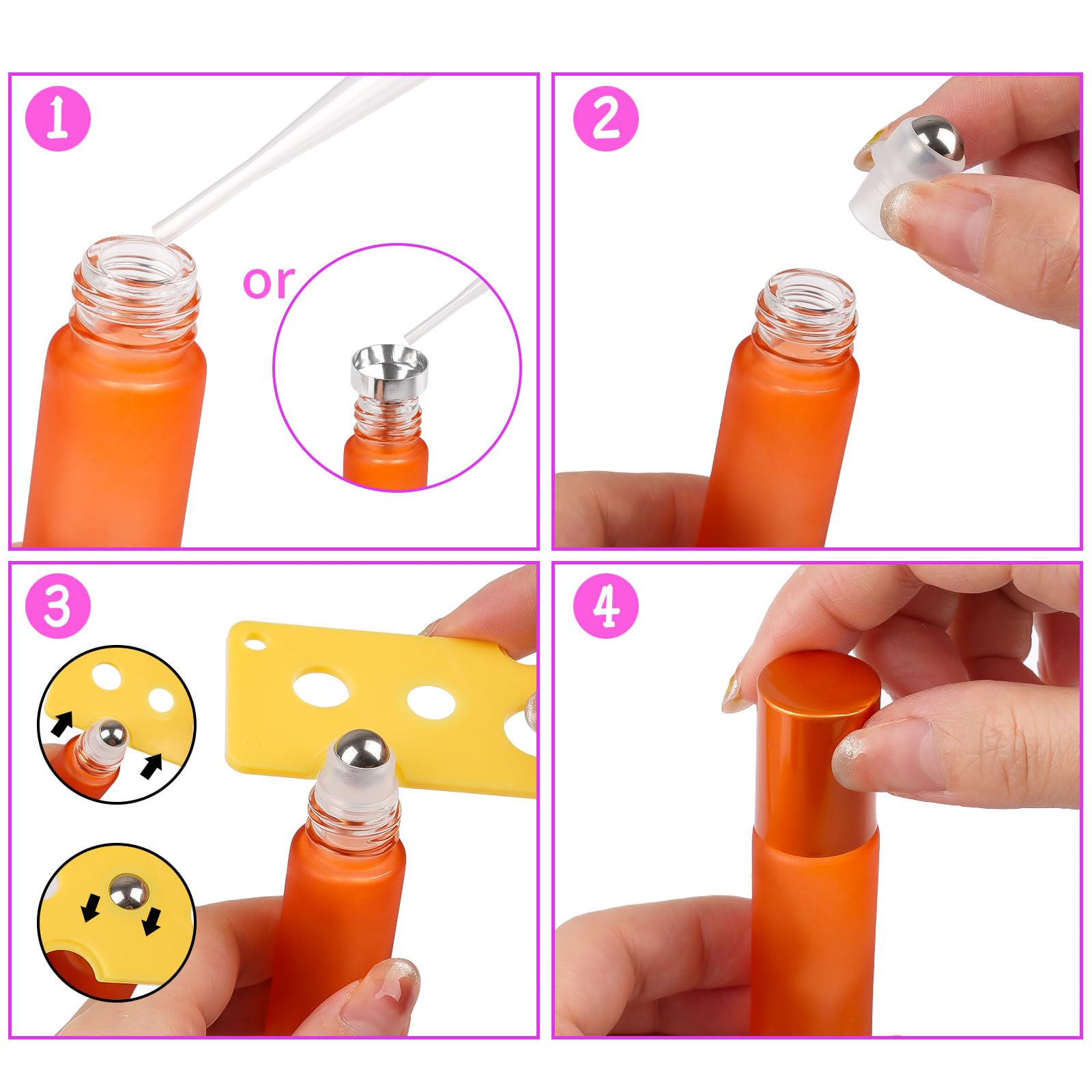 1

or

2

3

4