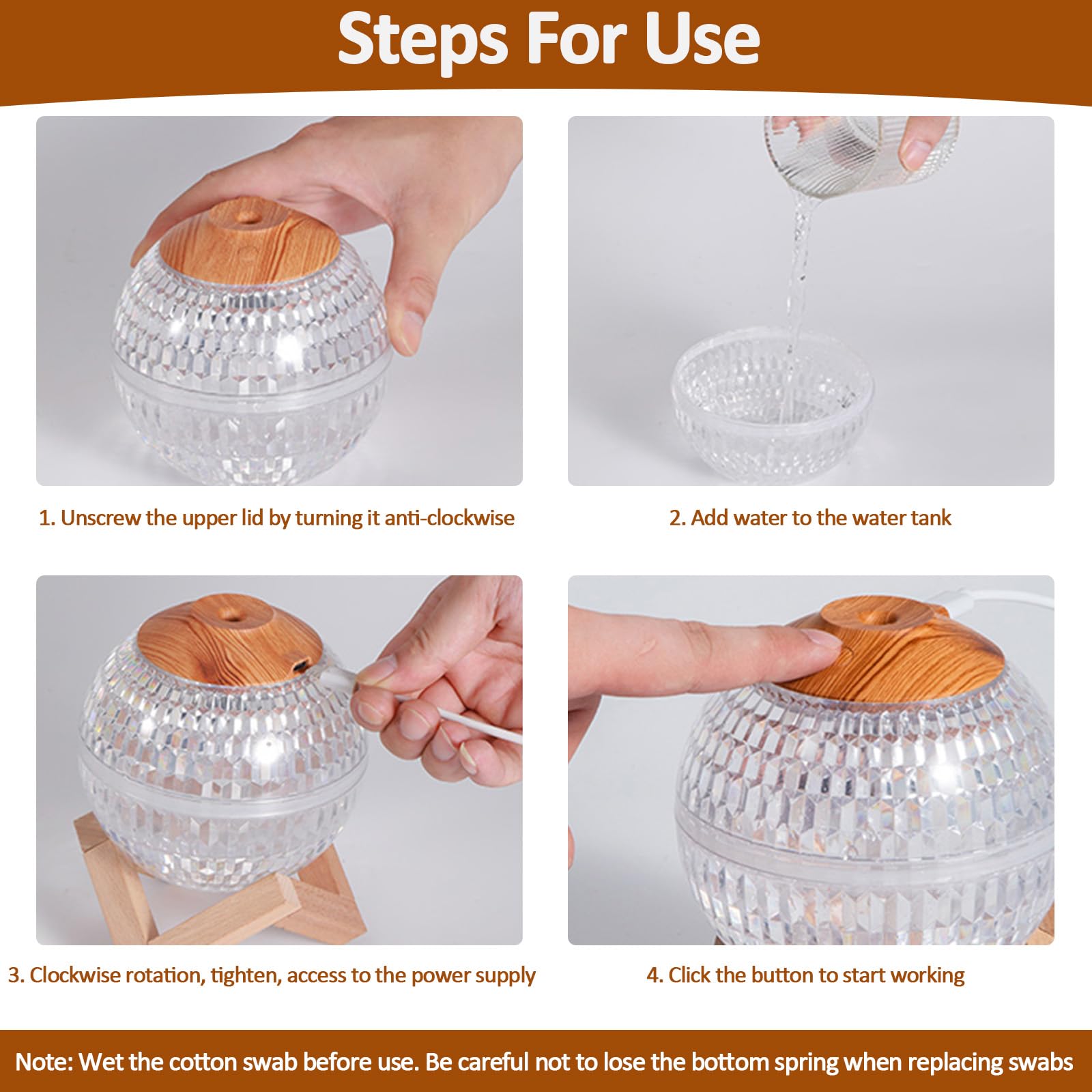 Steps For Use

1. Unscrew the upper lid by turning it anti-clockwise

2. Add water to the water tank

3. Clockwise rotation, tighten, access to the power supply

4. Click the button to start working

Note: Wet the cotton swab before use. Be careful not to lose the bottom spring when replacing swabs