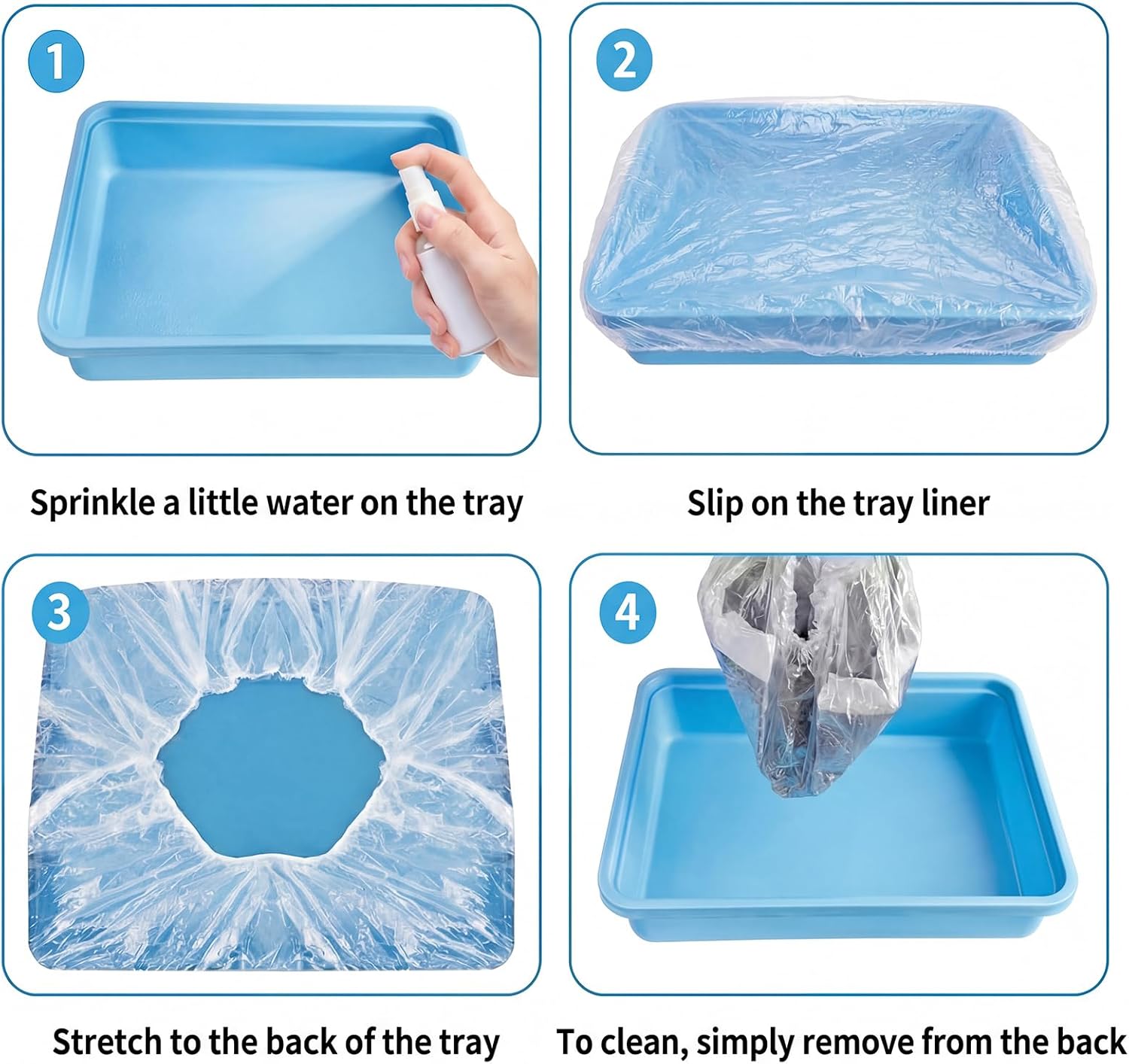 1

Sprinkle a little water on the tray

2

Slip on the tray liner

3

Stretch to the back of the tray

4

To clean, simply remove from the back