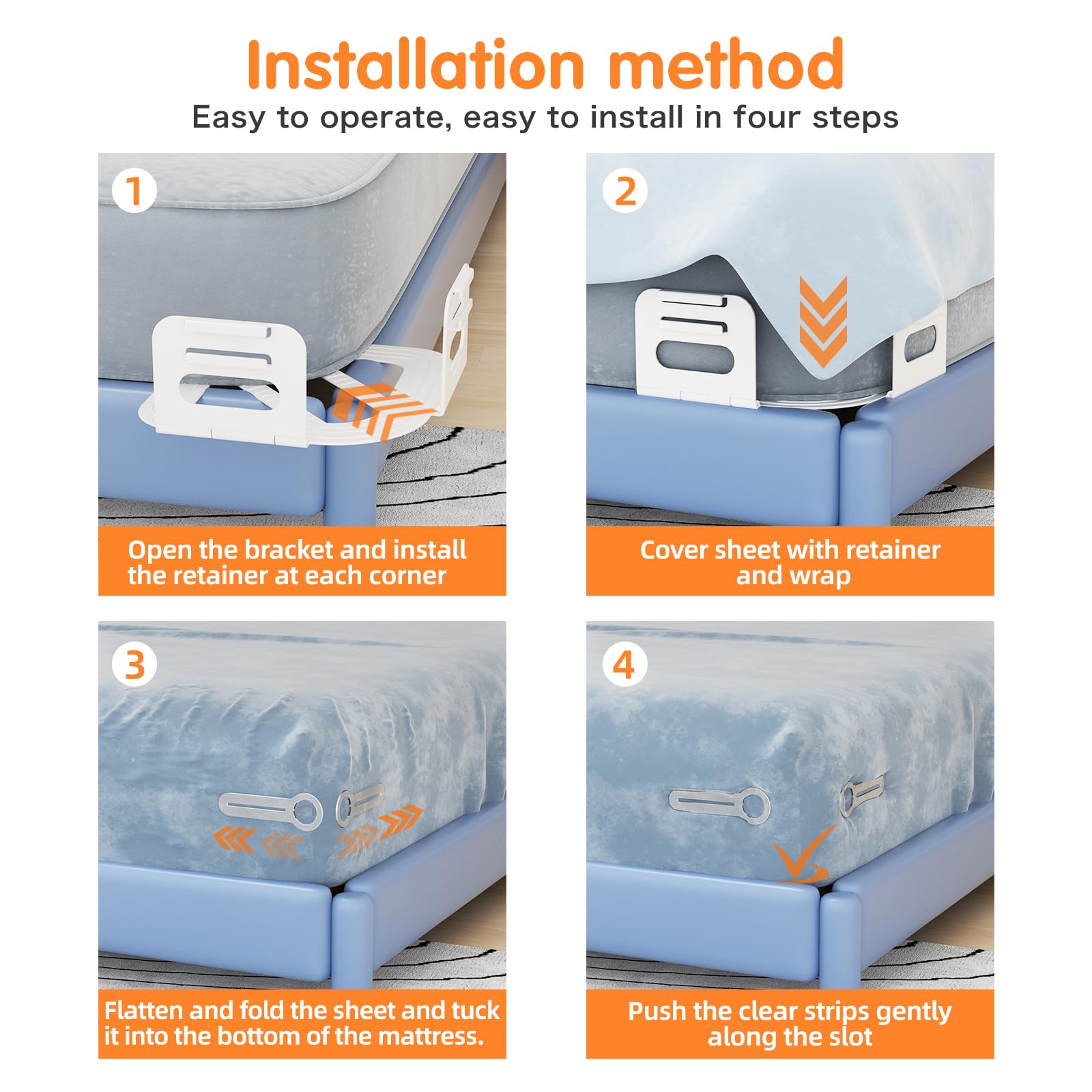 Installation method

Easy to operate, easy to install in four steps

1

Open the bracket and install the retainer at each corner

2

Cover sheet with retainer and wrap

3

Flatten and fold the sheet and tuck it into the bottom of the mattress.

4

Push the clear strips gently along the slot