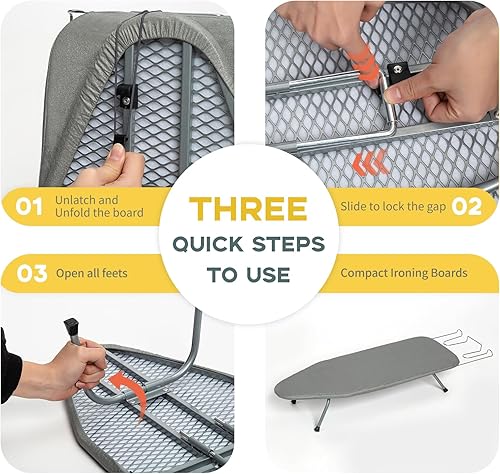 01 Unlatch and Unfold the board

THREE
QUICK STEPS
TO USE

Slide to lock the gap 02

03 Open all feets

Compact Ironing Boards