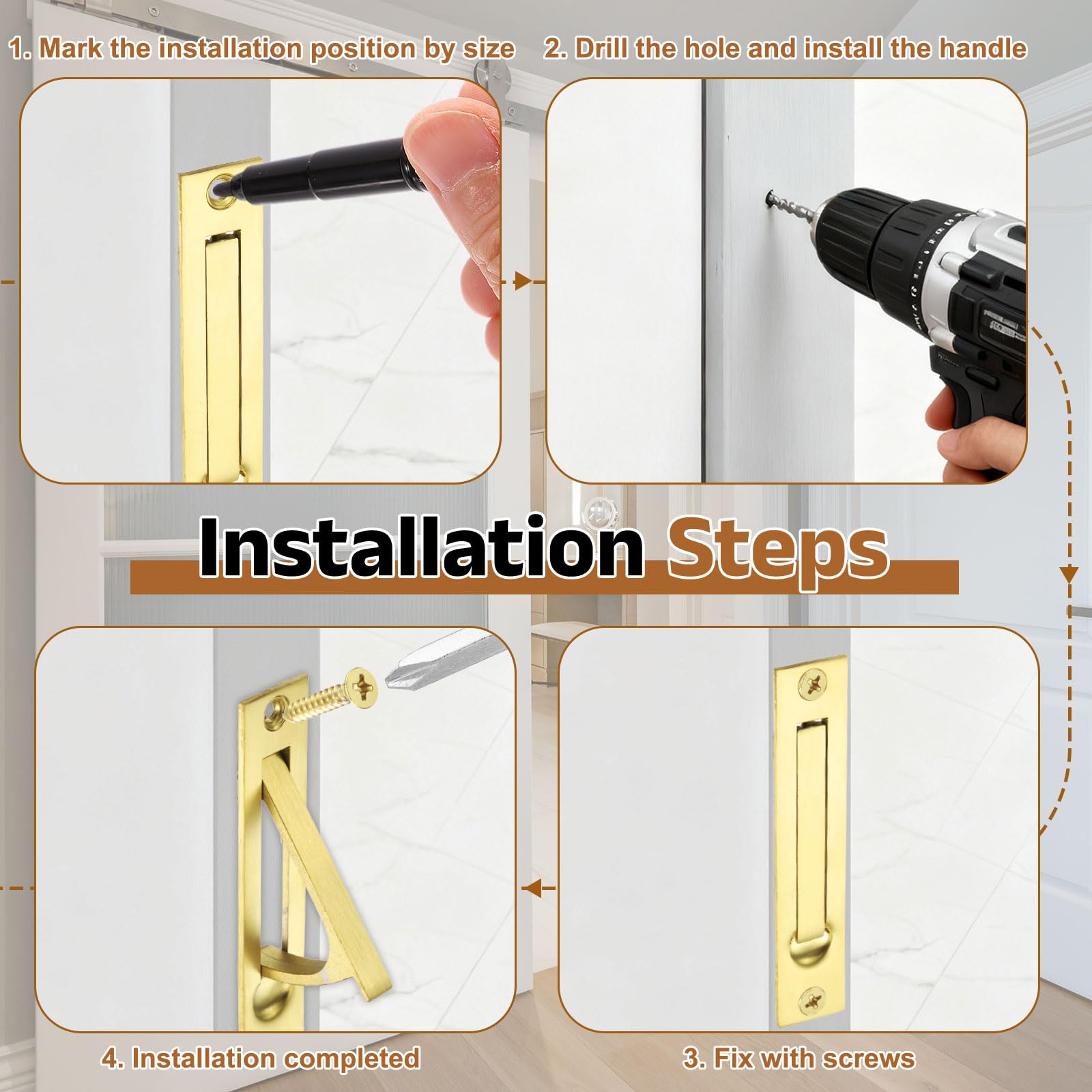 1. Mark the installation position by size

2. Drill the hole and install the handle

Installation Steps

4. Installation completed

3. Fix with screws