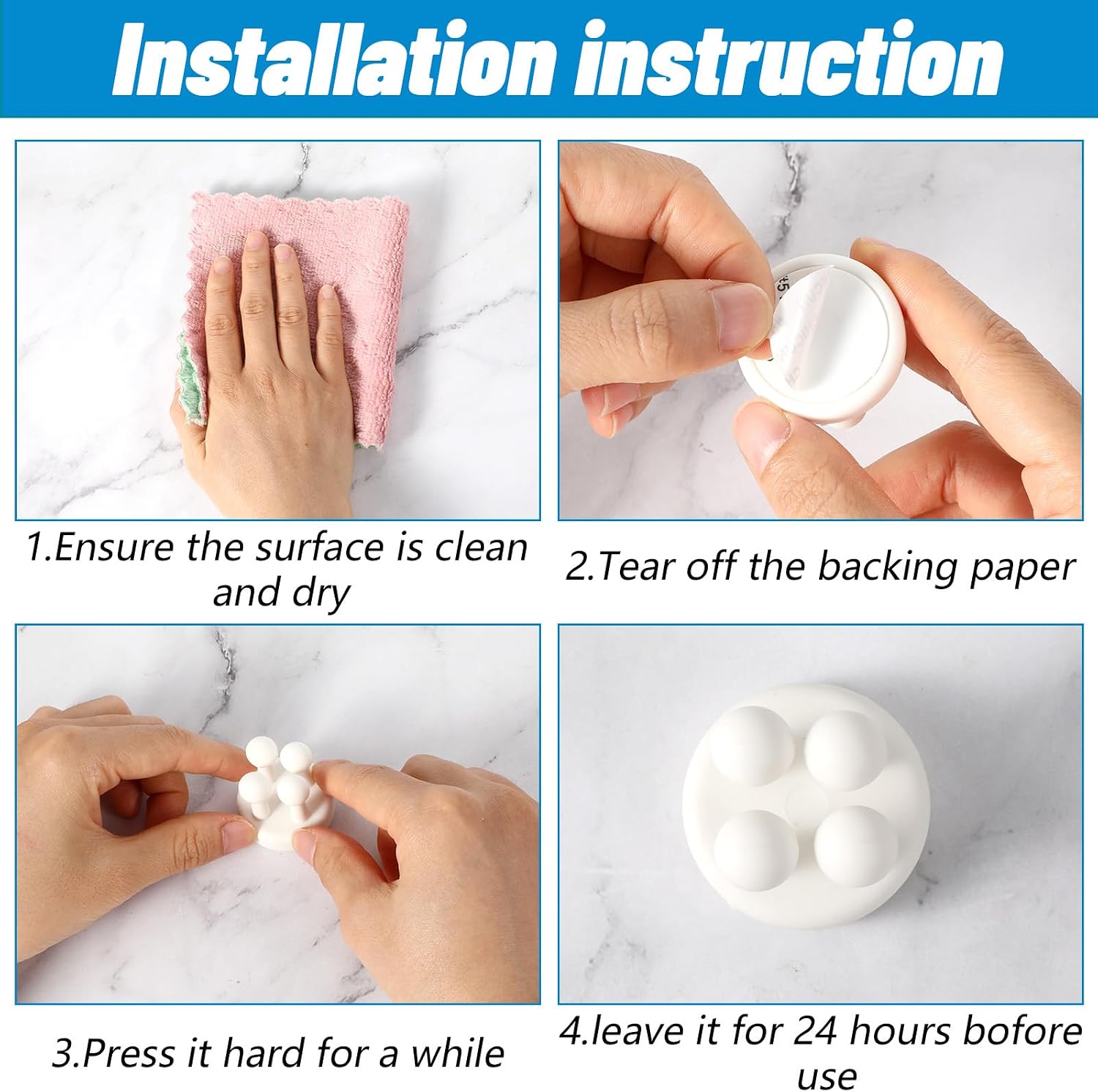 Installation instruction

1.Ensure the surface is clean and dry

2.Tear off the backing paper

3.Press it hard for a while

4.leave it for 24 hours bofore use