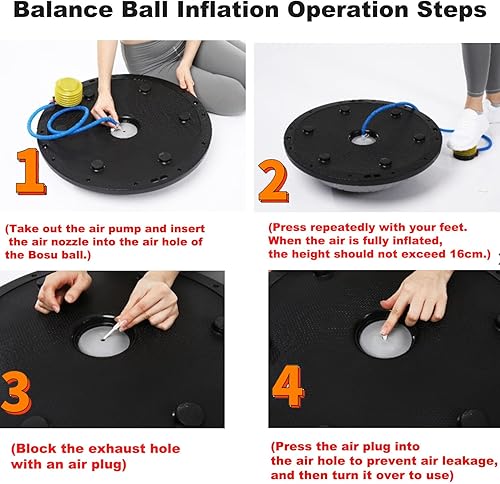 Balance Ball Inflation Operation Steps

1

(Take out the air pump and insert the air nozzle into the air hole of the Bosu ball.)

2

(Press repeatedly with your feet. When the air is fully inflated, the height should not exceed 16cm.)

3

(Block the exhaust hole with an air plug)

4

(Press the air plug into the air hole to prevent air leakage, and then turn it over to use)