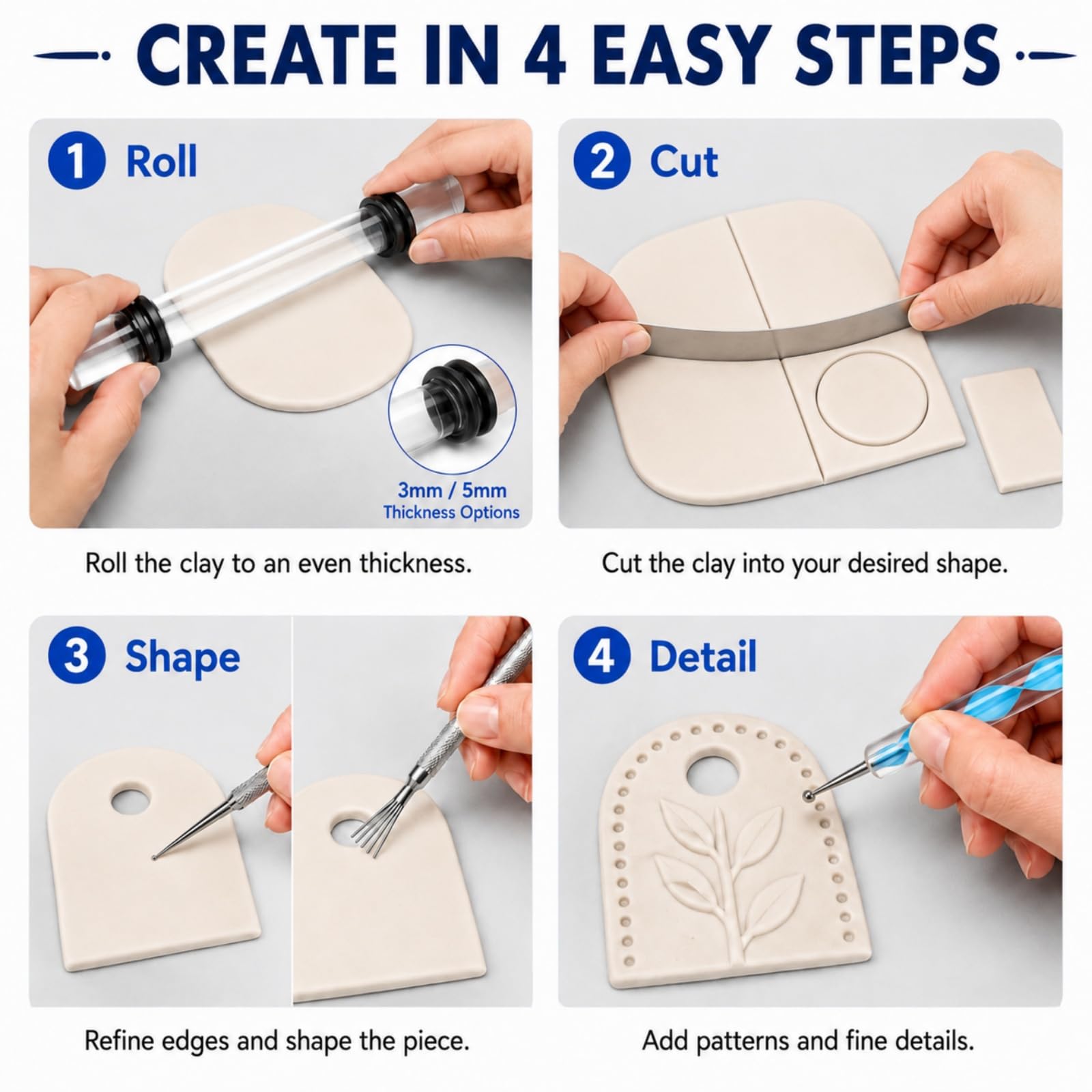 CREATE IN 4 EASY STEPS

1 Roll

3mm / 5mm
Thickness Options

Roll the clay to an even thickness.

2 Cut

Cut the clay into your desired shape.

3 Shape

Refine edges and shape the piece.

4 Detail

Add patterns and fine details.