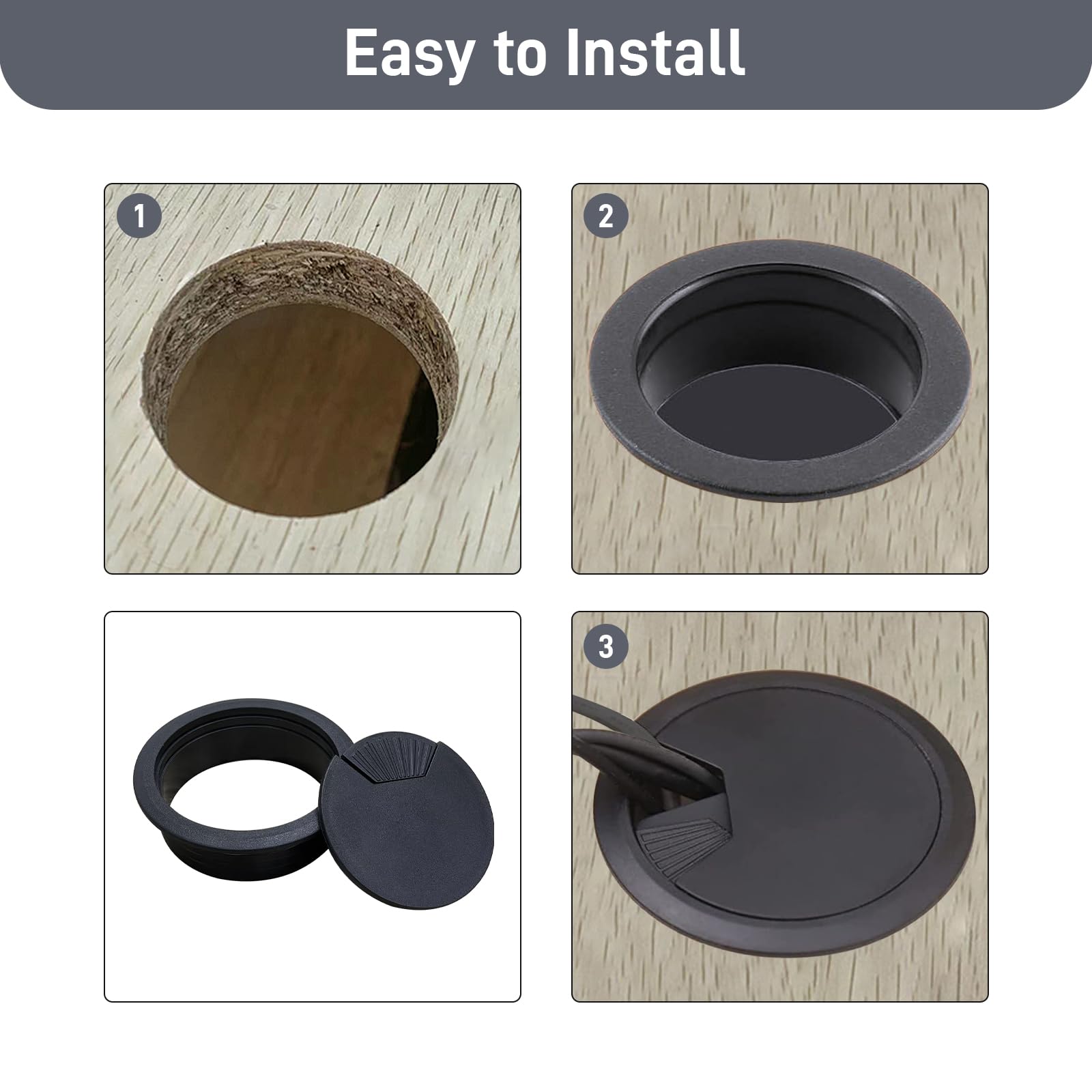 Easy to Install

1

2

3