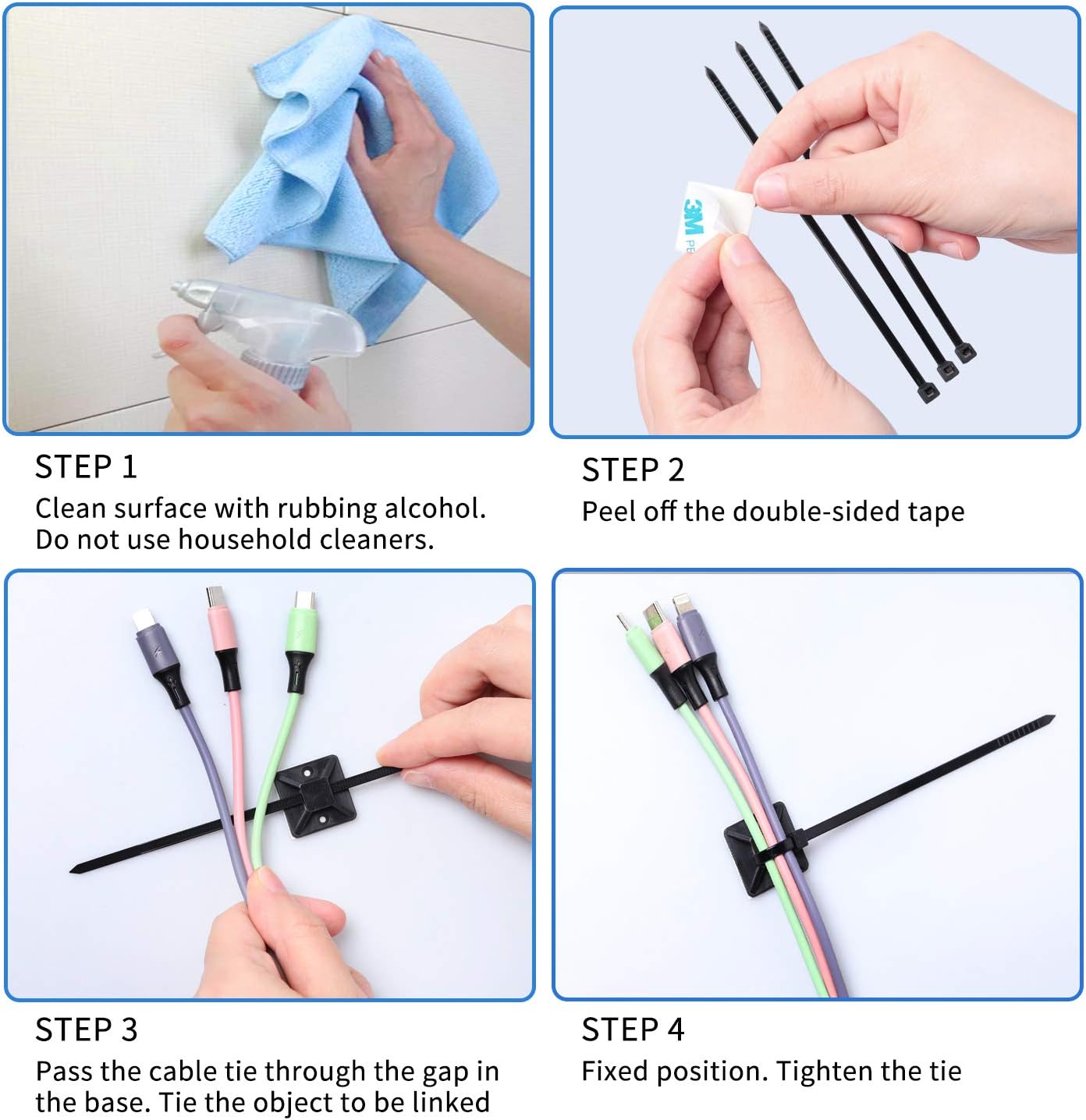 3M

STEP 1
Clean surface with rubbing alcohol. Do not use household cleaners.

STEP 2
Peel off the double-sided tape

STEP 3
Pass the cable tie through the gap in the base. Tie the object to be linked

STEP 4
Fixed position. Tighten the tie