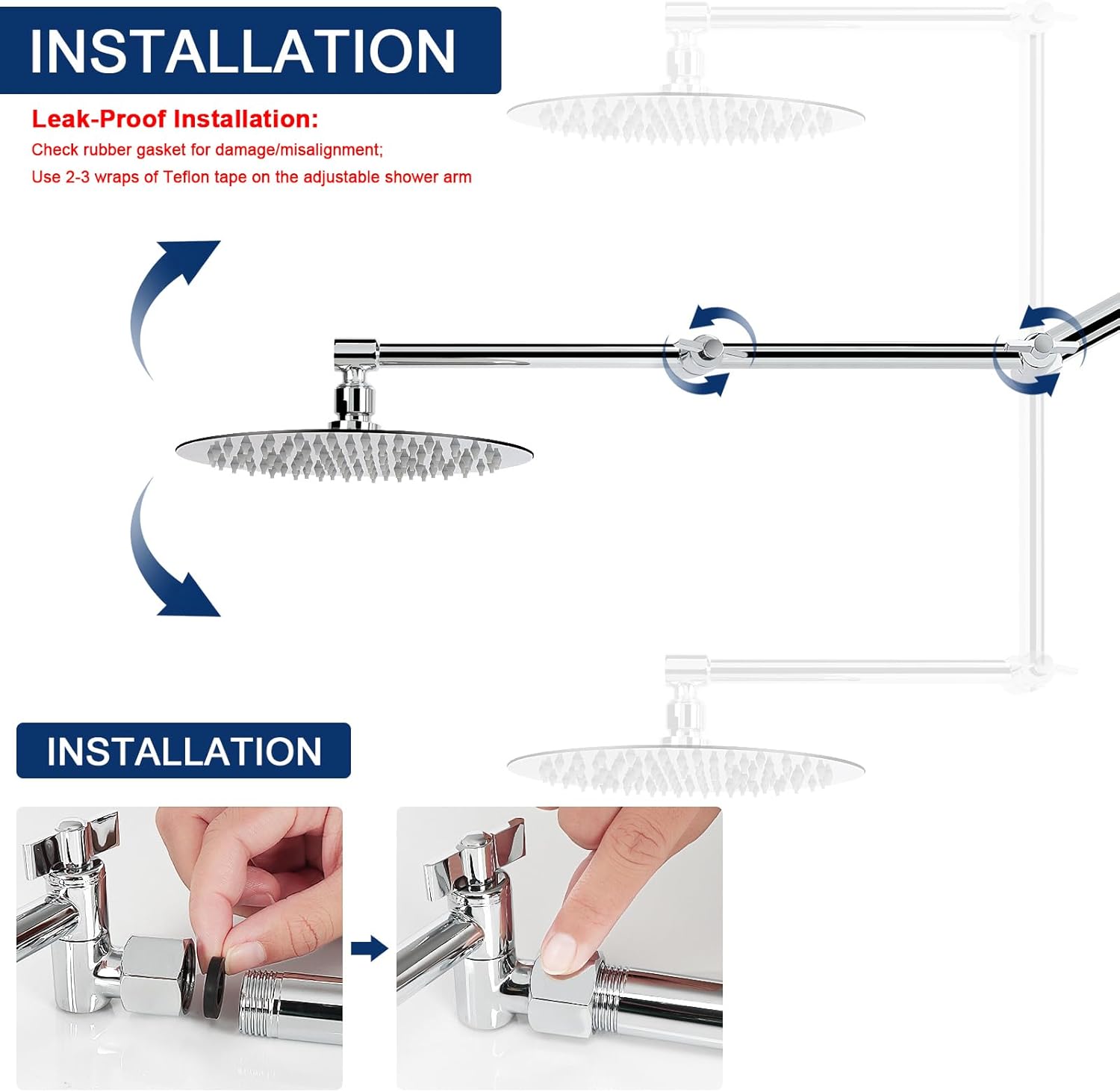 INSTALLATION

Leak-Proof Installation:
Check rubber gasket for damage/misalignment;
Use 2-3 wraps of Teflon tape on the adjustable shower arm

INSTALLATION